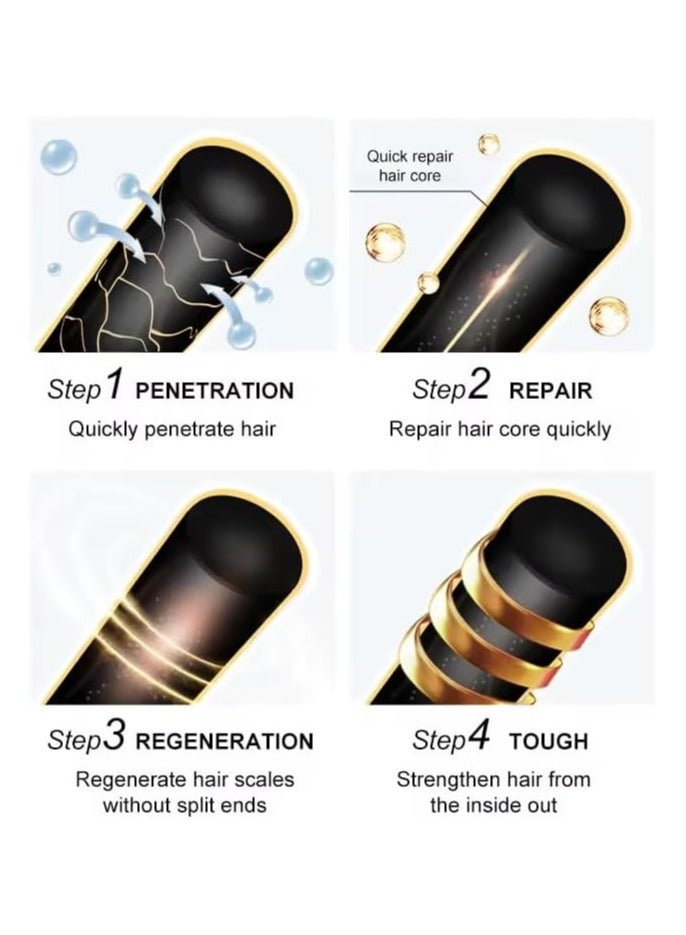 Quick repair hair core

Step1 PENETRATION
Quickly penetrate hair

Step2 REPAIR
Repair hair core quickly

Step3 REGENERATION
Regenerate hair scales without split ends

Step4 TOUGH
Strengthen hair from the inside out