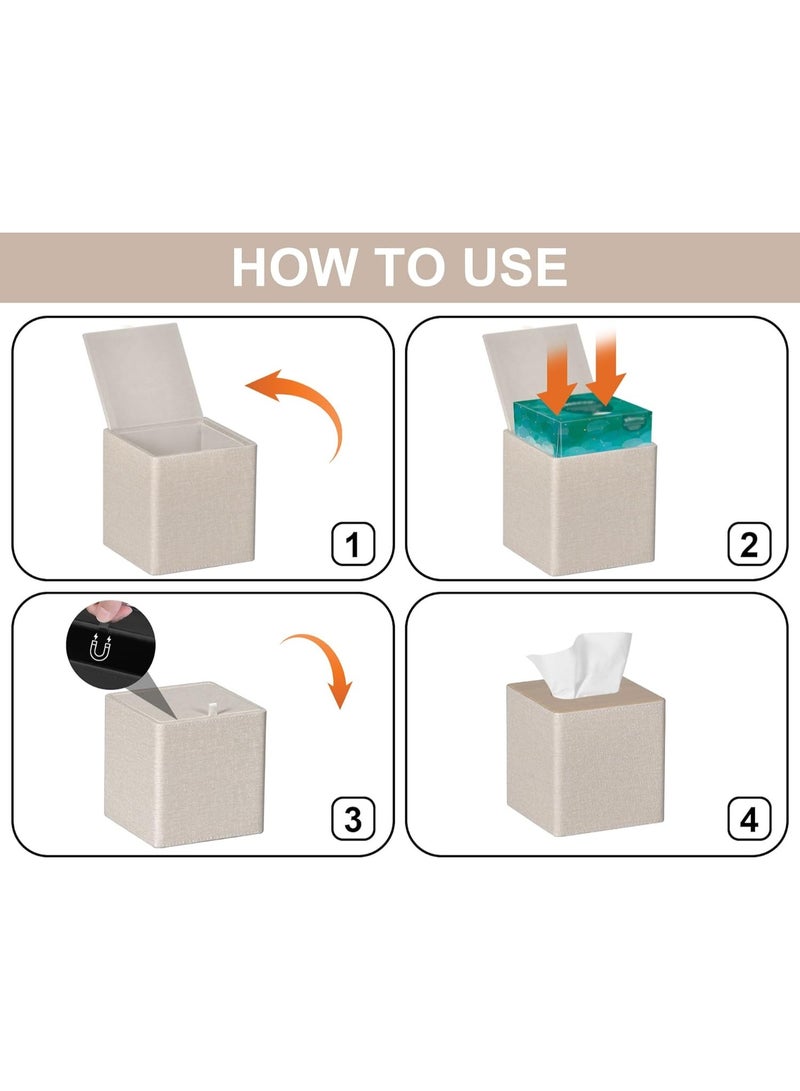 HOW TO USE

1

2

3

4