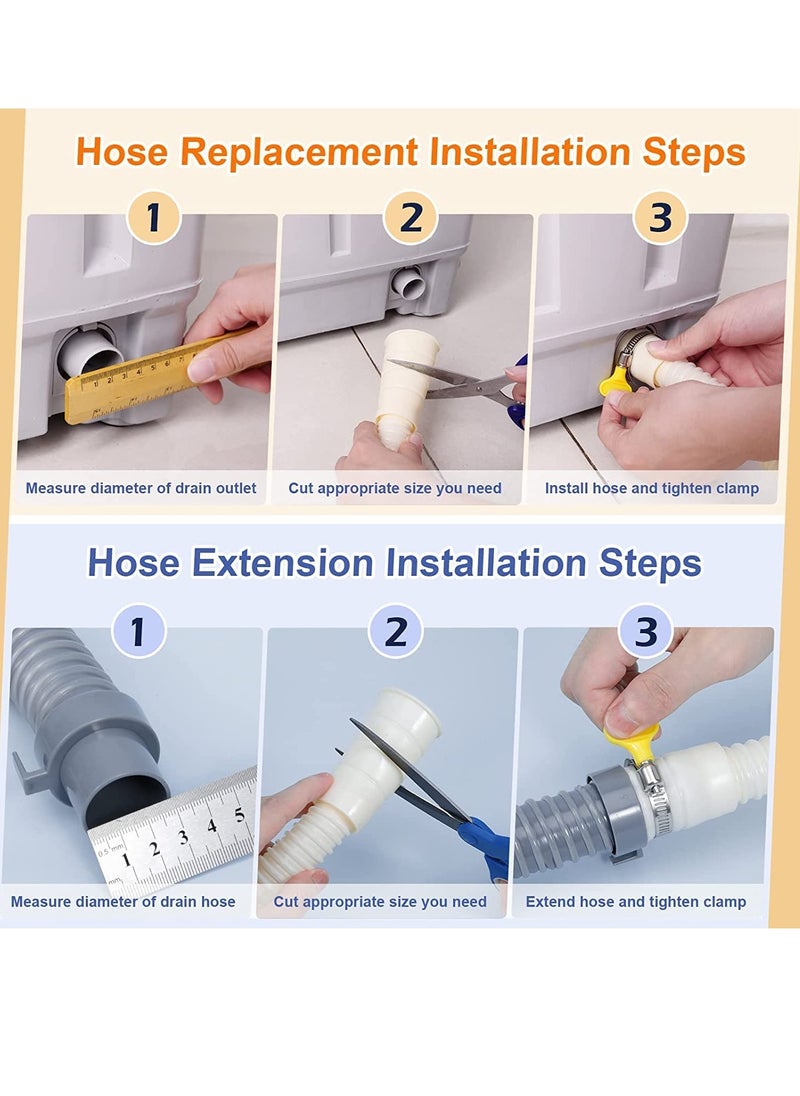 Hose Replacement Installation Steps

1

Measure diameter of drain outlet

2

Cut appropriate size you need

3

Install hose and tighten clamp

Hose Extension Installation Steps

1

Measure diameter of drain hose

2

Cut appropriate size you need

3

Extend hose and tighten clamp