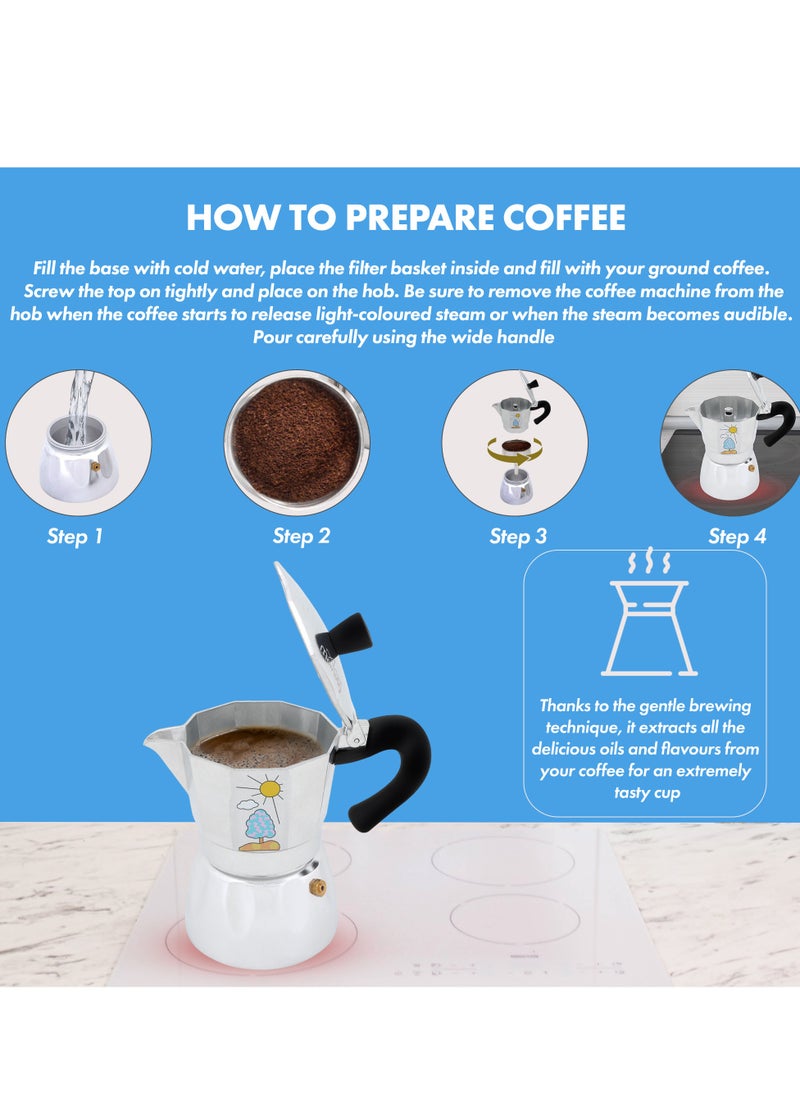 HOW TO PREPARE COFFEE

Fill the base with cold water, place the filter basket inside and fill with your ground coffee. Screw the top on tightly and place on the hob. Be sure to remove the coffee machine from the hob when the coffee starts to release light-coloured steam or when the steam becomes audible. Pour carefully using the wide handle

Step 1

Step 2

Step 3

Step 4

Thanks to the gentle brewing technique, it extracts all the delicious oils and flavours from your coffee for an extremely tasty cup