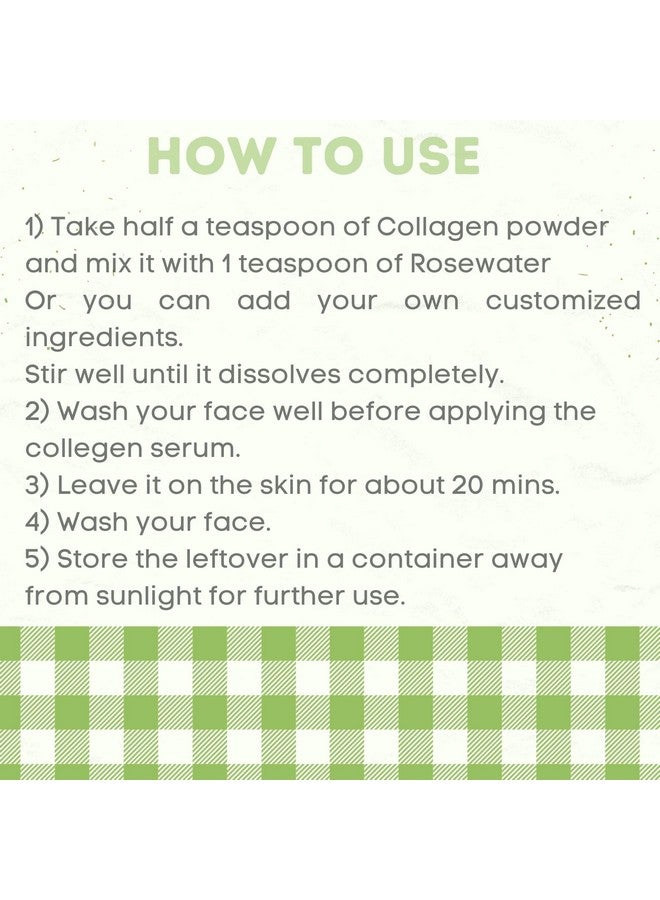 HOW TO USE

1) Take half a teaspoon of Collagen powder and mix it with 1 teaspoon of Rosewater Or you can add your own customized ingredients.
Stir well until it dissolves completely.
2) Wash your face well before applying the collegen serum.
3) Leave it on the skin for about 20 mins.
4) Wash your face.
5) Store the leftover in a container away from sunlight for further use.