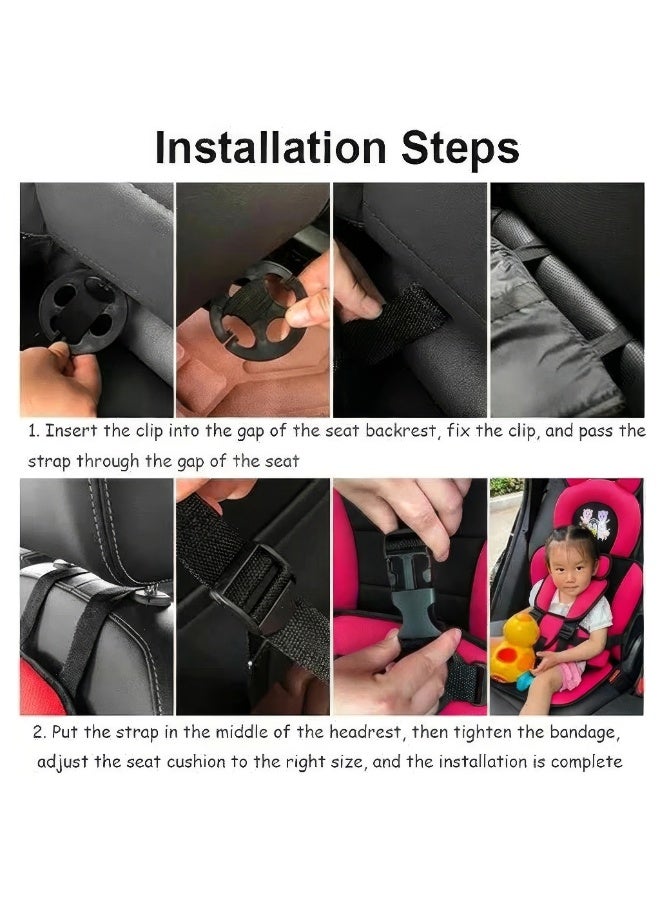 Installation Steps

1. Insert the clip into the gap of the seat backrest, fix the clip, and pass the strap through the gap of the seat

2. Put the strap in the middle of the headrest, then tighten the bandage, adjust the seat cushion to the right size, and the installation is complete