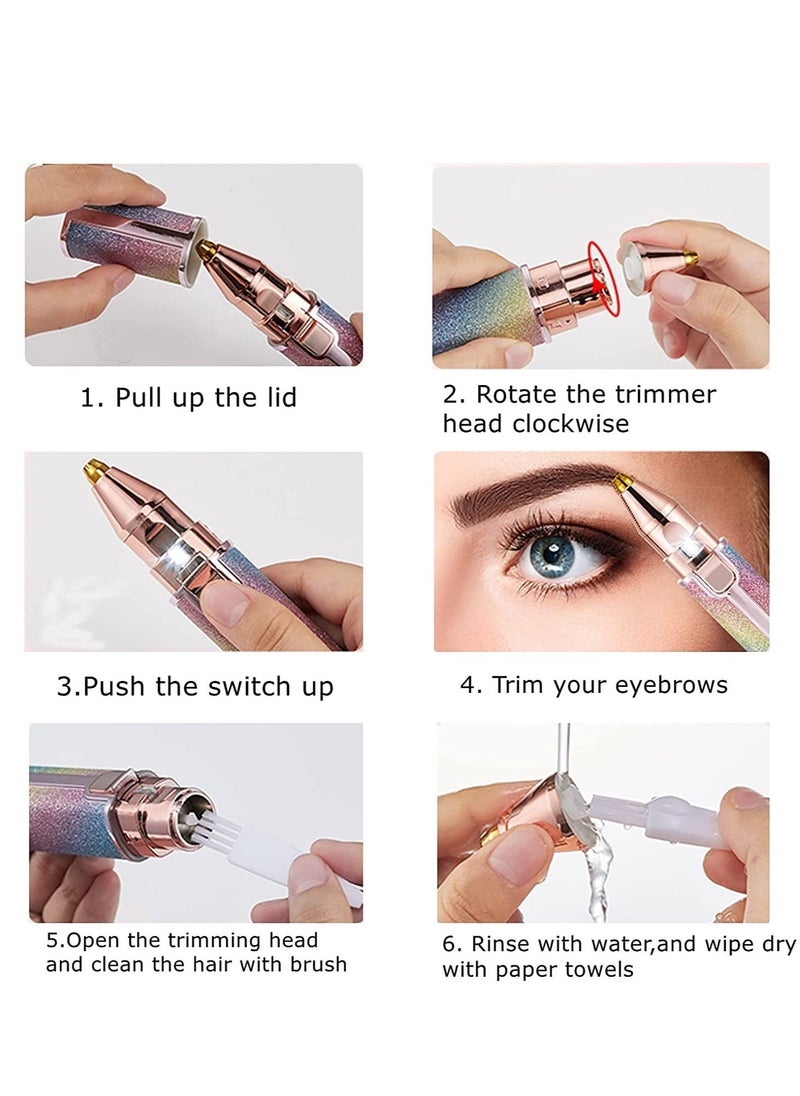 1. Pull up the lid

2. Rotate the trimmer head clockwise

3.Push the switch up

4. Trim your eyebrows

5.Open the trimming head and clean the hair with brush

6. Rinse with water,and wipe dry with paper towels