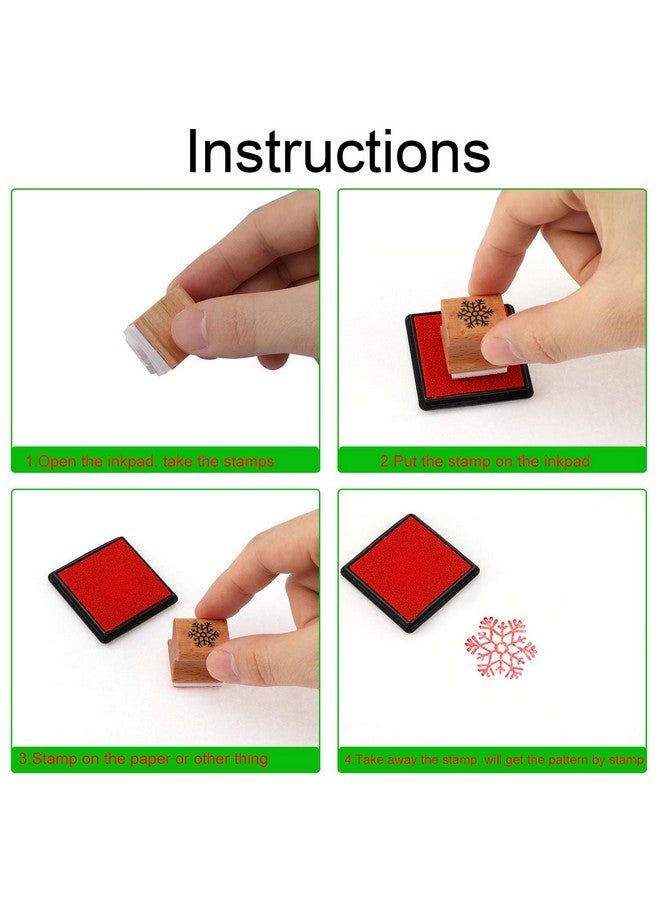 Instructions

1.Open the inkpad, take the stamps

2.Put the stamp on the inkpad

3.Stamp on the paper or other thing

4.Take away the stamp, will get the pattern by stamp