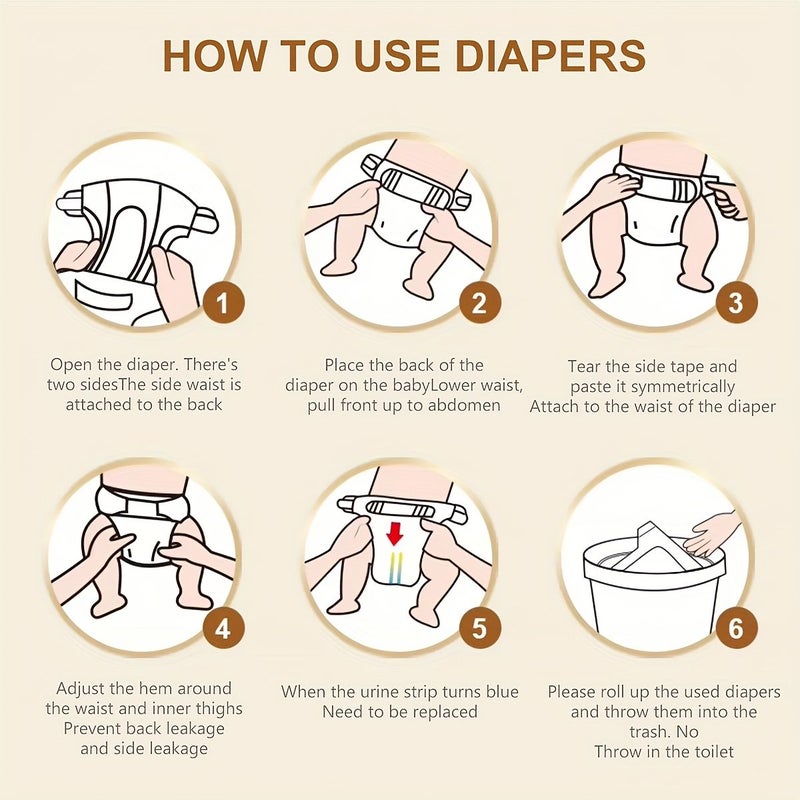 HOW TO USE DIAPERS

1

Open the diaper. There's two sidesThe side waist is attached to the back

2

Place the back of the diaper on the babyLower waist, pull front up to abdomen

3

Tear the side tape and paste it symmetrically
Attach to the waist of the diaper

4

Adjust the hem around the waist and inner thighs
Prevent back leakage and side leakage

5

When the urine strip turns blue
Need to be replaced

6

Please roll up the used diapers and throw them into the trash. No
Throw in the toilet