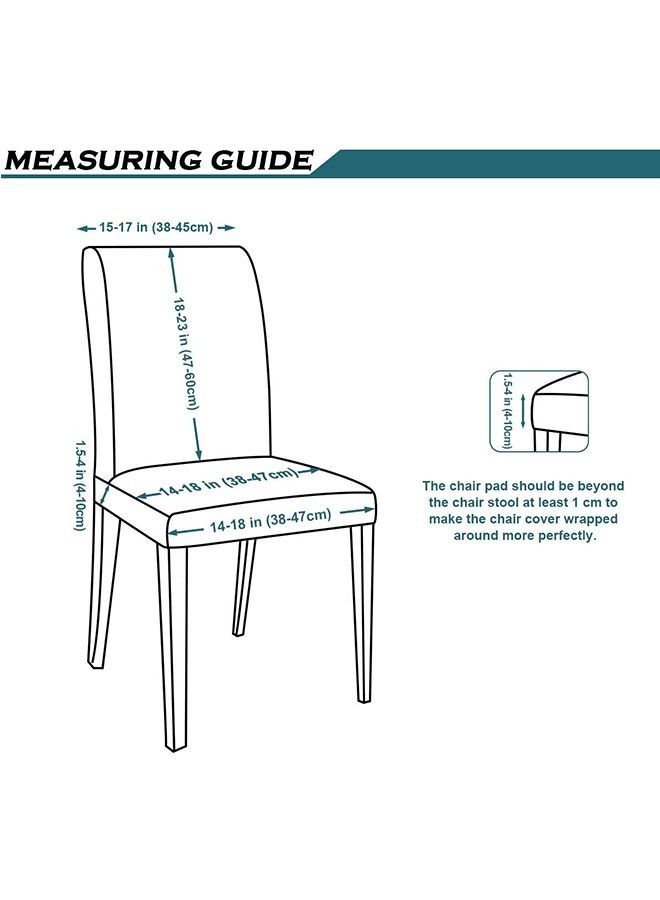 MEASURING GUIDE

15-17 in (38-45cm)

18-23 in (47-60cm)

1.5-4 in (4-10cm)

14-18 in (38-47cm)

14-18 in (38-47cm)

1.5-4 in (4-10cm)

The chair pad should be beyond the chair stool at least 1 cm to make the chair cover wrapped around more perfectly.