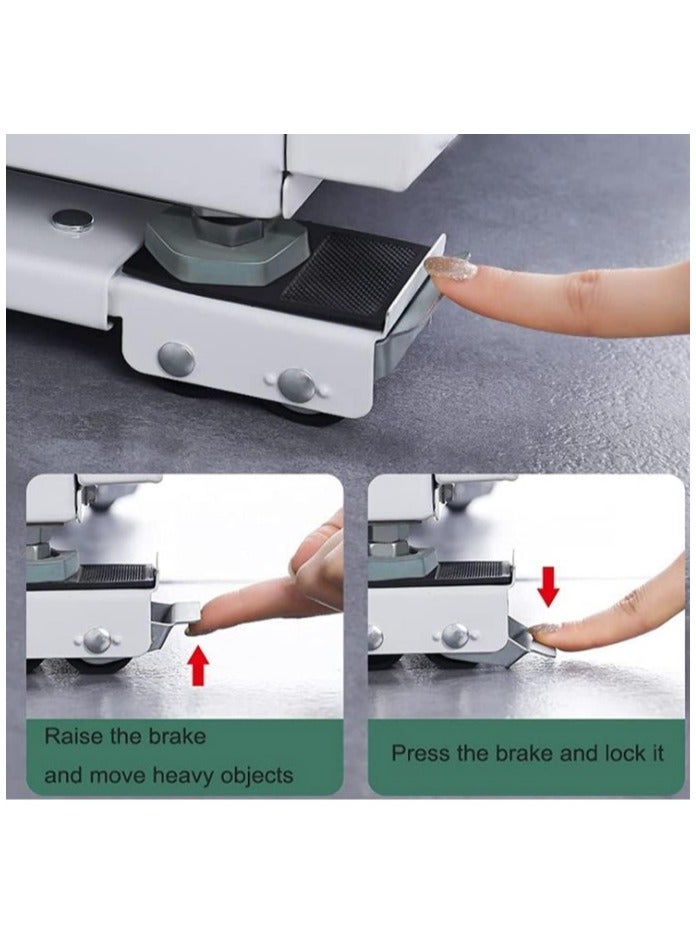 Raise the brake
and move heavy objects

Press the brake and lock it