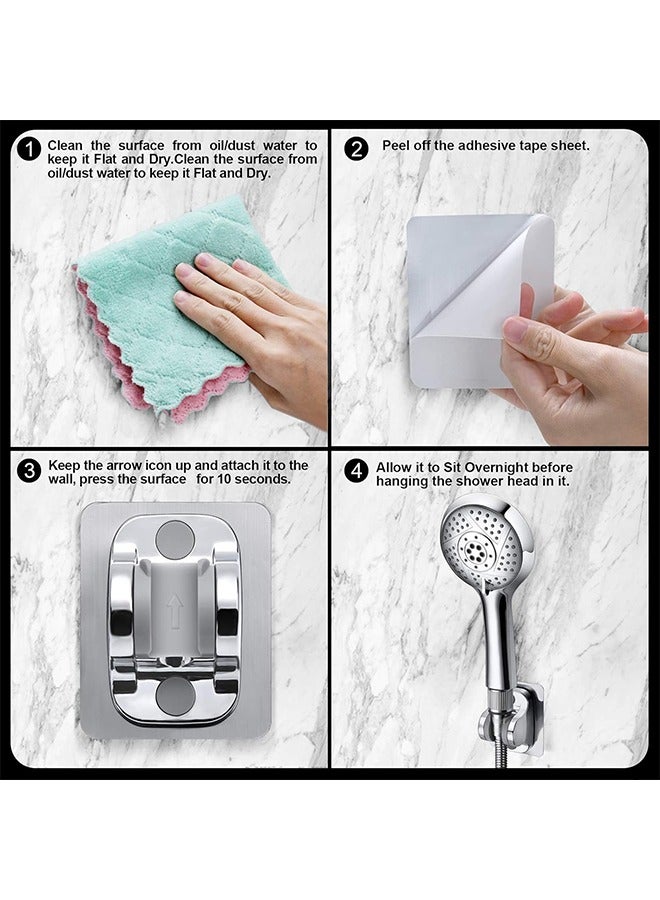 1 Clean the surface from oil/dust water to keep it Flat and Dry.Clean the surface from oil/dust water to keep it Flat and Dry.

2 Peel off the adhesive tape sheet.

3 Keep the arrow icon up and attach it to the wall, press the surface for 10 seconds.

4 Allow it to Sit Overnight before hanging the shower head in it.