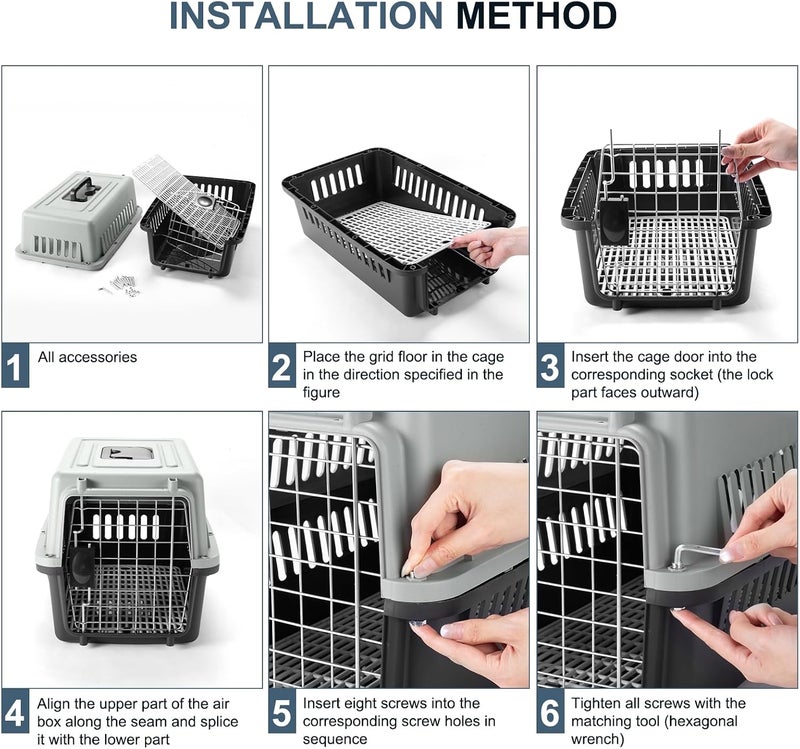 INSTALLATION METHOD

1 All accessories

2 Place the grid floor in the cage in the direction specified in the figure

3 Insert the cage door into the corresponding socket (the lock part faces outward)

4 Align the upper part of the air box along the seam and splice it with the lower part

5 Insert eight screws into the corresponding screw holes in sequence

6 Tighten all screws with the matching tool (hexagonal wrench)