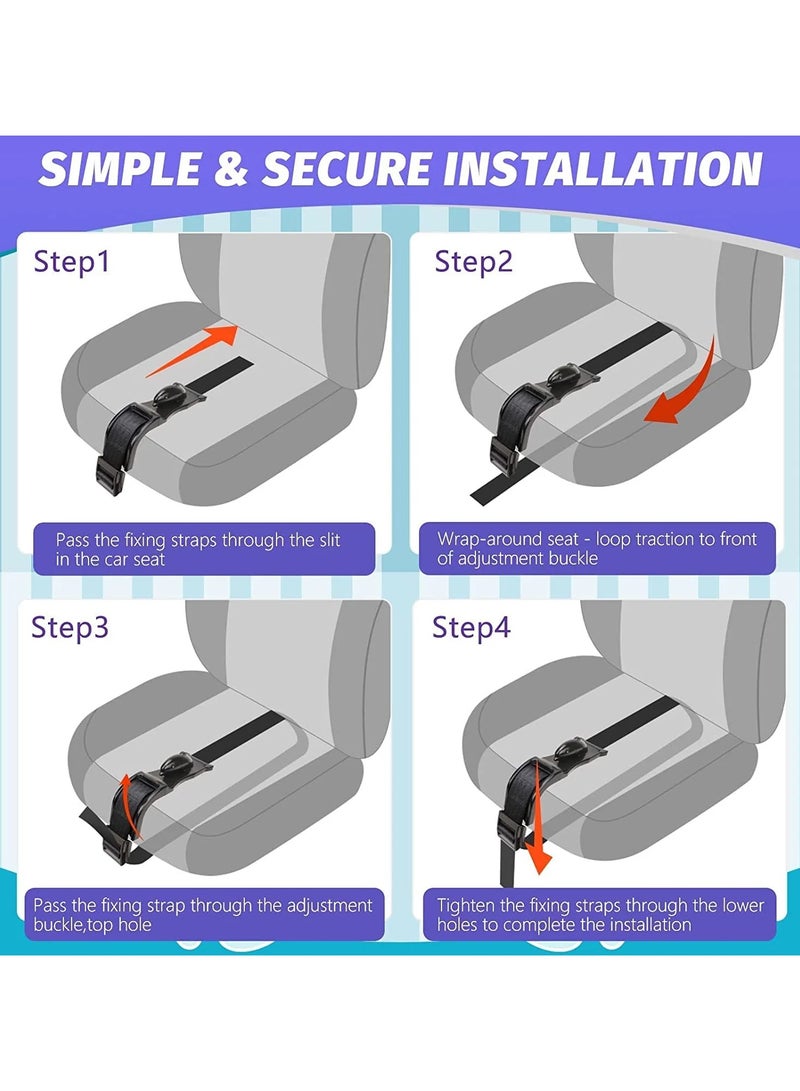 SIMPLE & SECURE INSTALLATION

Step1

Pass the fixing straps through the slit in the car seat

Step2

Wrap-around seat - loop traction to front of adjustment buckle

Step3

Pass the fixing strap through the adjustment buckle,top hole

Step4

Tighten the fixing straps through the lower holes to complete the installation