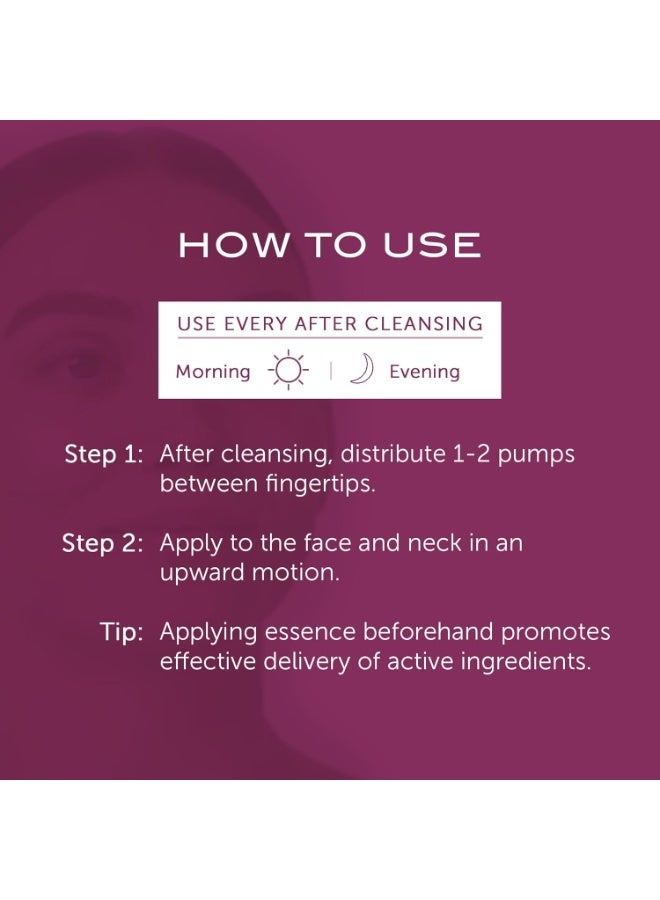 HOW TO USE

USE EVERY AFTER CLEANSING

Morning | Evening

Step 1: After cleansing, distribute 1-2 pumps between fingertips.

Step 2: Apply to the face and neck in an upward motion.

Tip: Applying essence beforehand promotes effective delivery of active ingredients.