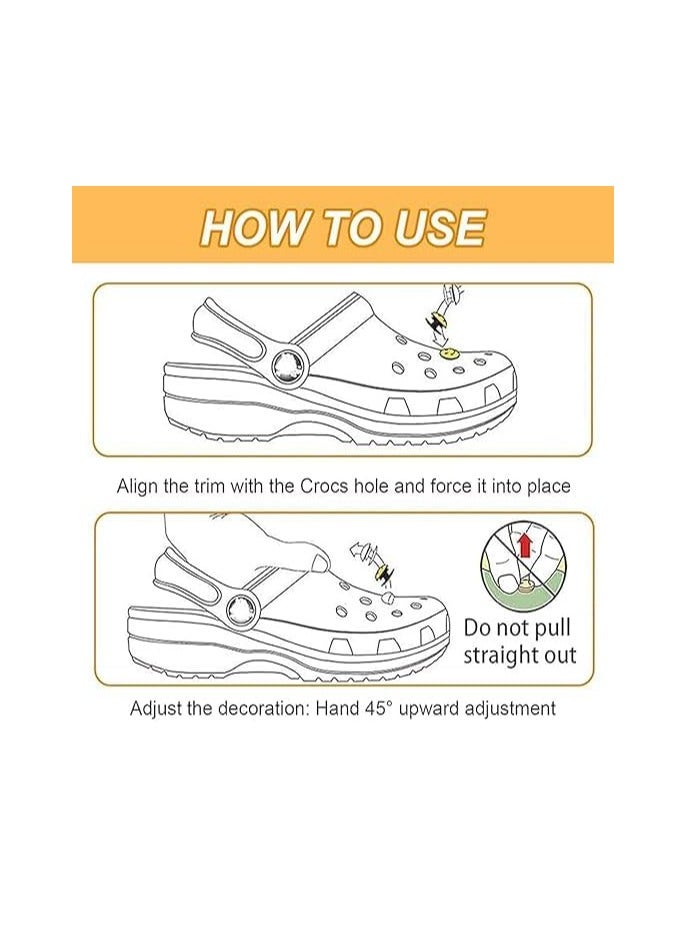 HOW TO USE

Align the trim with the Crocs hole and force it into place

Do not pull straight out

Adjust the decoration: Hand 45° upward adjustment