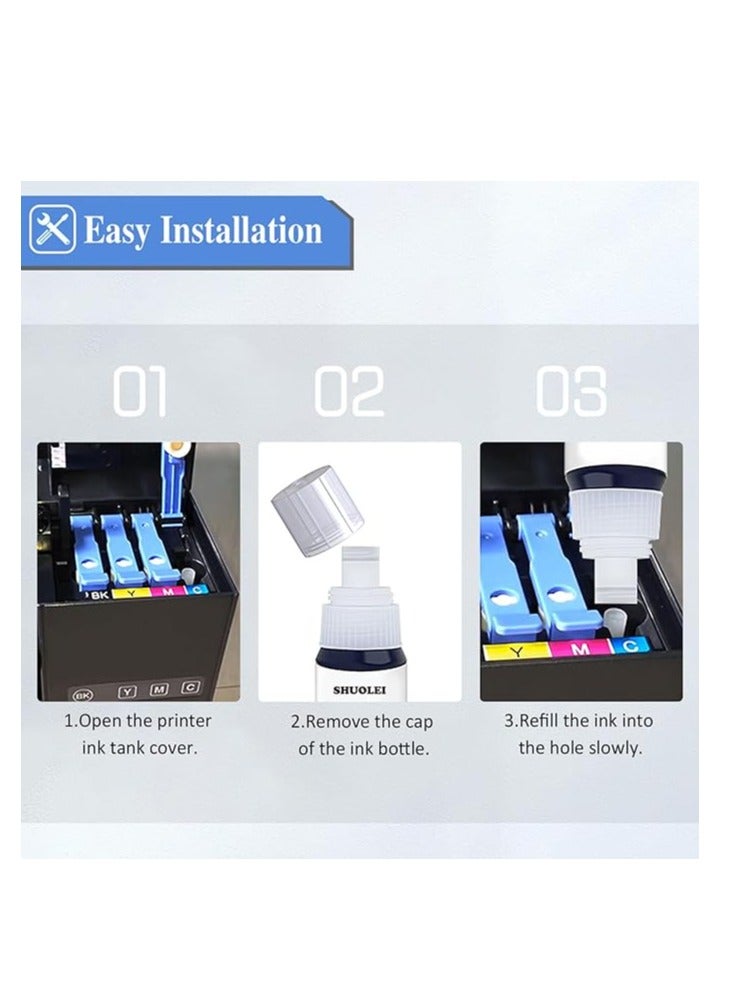 Easy Installation

01

BK Y M C

BK Y M C

1.Open the printer ink tank cover.

02

SHUOLEI

2.Remove the cap of the ink bottle.

03

Y M C

3.Refill the ink into the hole slowly.