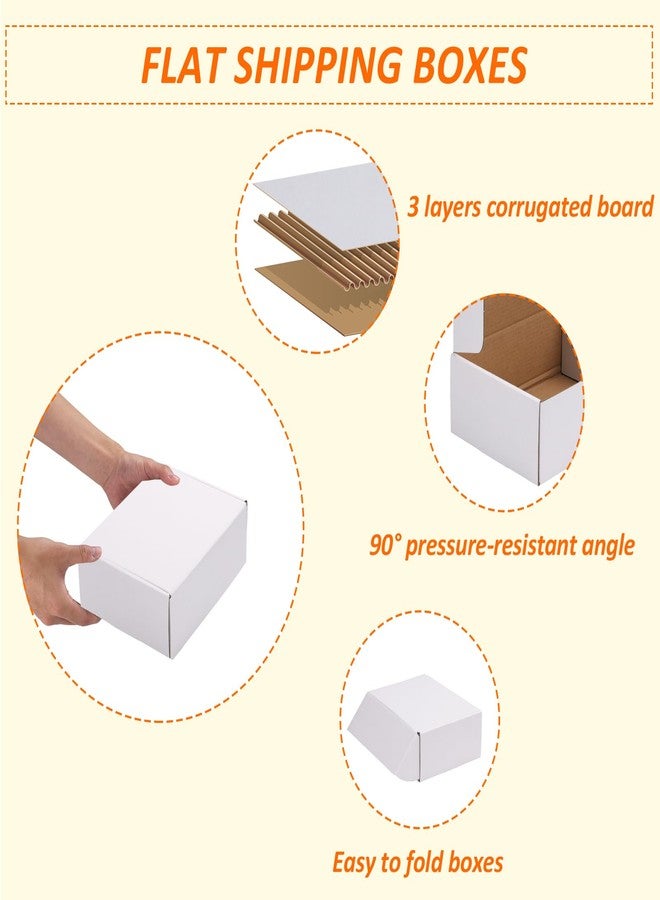 FLAT SHIPPING BOXES

3 layers corrugated board

90° pressure-resistant angle

Easy to fold boxes