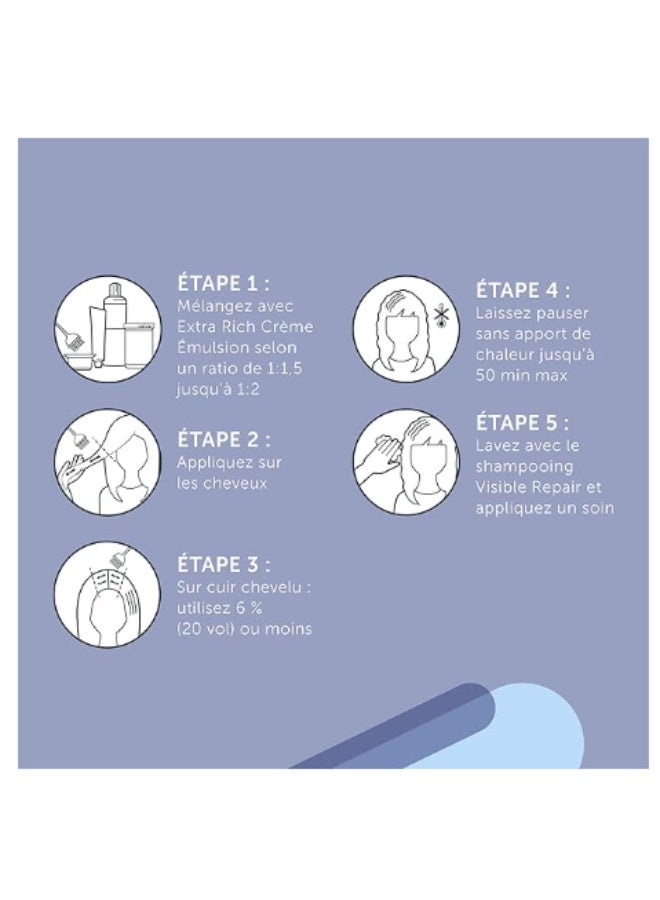 ÉTAPE 1 :
Mélangez avec Extra Rich Crème Émulsion selon un ratio de 1:1,5 jusqu'à 1:2

ÉTAPE 2 :
Appliquez sur les cheveux

ÉTAPE 3 :
Sur cuir chevelu : utilisez 6 % (20 vol) ou moins

ÉTAPE 4 :
Laissez pauser sans apport de chaleur jusqu'à 50 min max

ÉTAPE 5 :
Lavez avec le shampooing Visible Repair et appliquez un soin