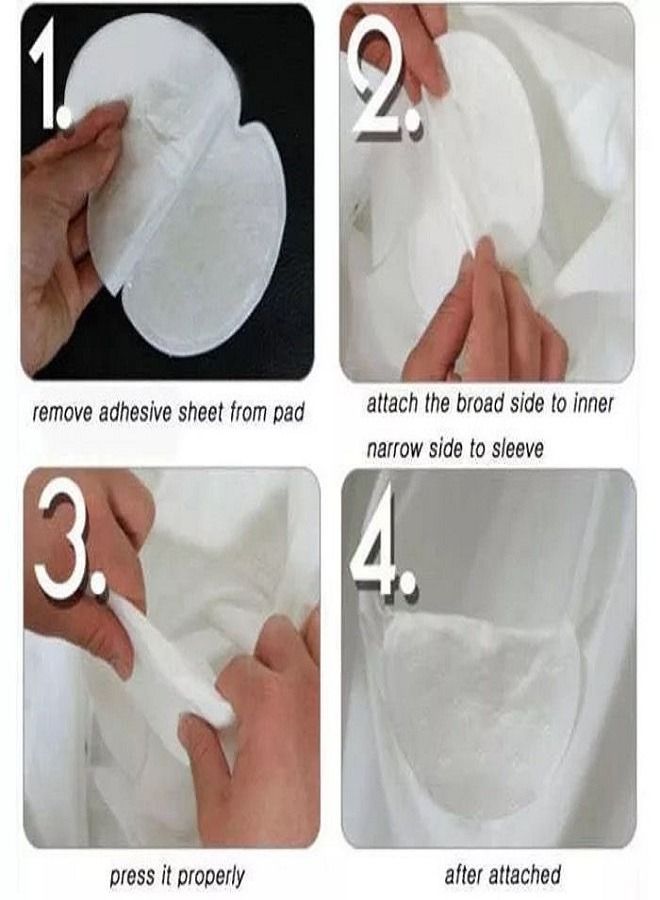 1.

remove adhesive sheet from pad

2.

attach the broad side to inner narrow side to sleeve

3.

press it properly

4.

after attached