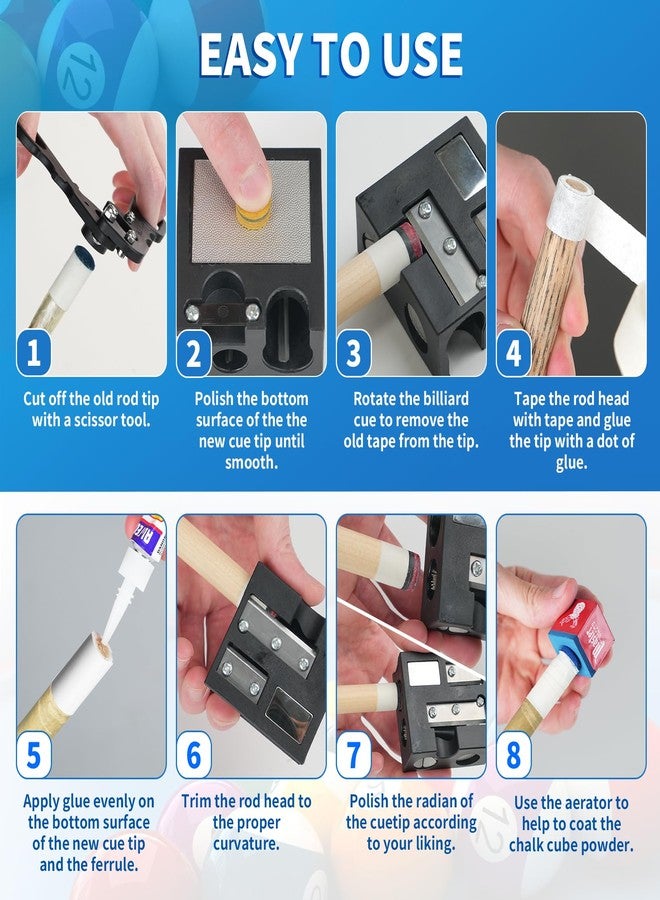 EASY TO USE

1
Cut off the old rod tip with a scissor tool.

2
Polish the bottom surface of the the new cue tip until smooth.

3
Rotate the billiard cue to remove the old tape from the tip.

4
Tape the rod head with tape and glue the tip with a dot of glue.

5
Apply glue evenly on the bottom surface of the new cue tip and the ferrule.

6
Trim the rod head to the proper curvature.

7
Polish the radian of the cuetip according to your liking.

8
Use the aerator to help to coat the chalk cube powder.