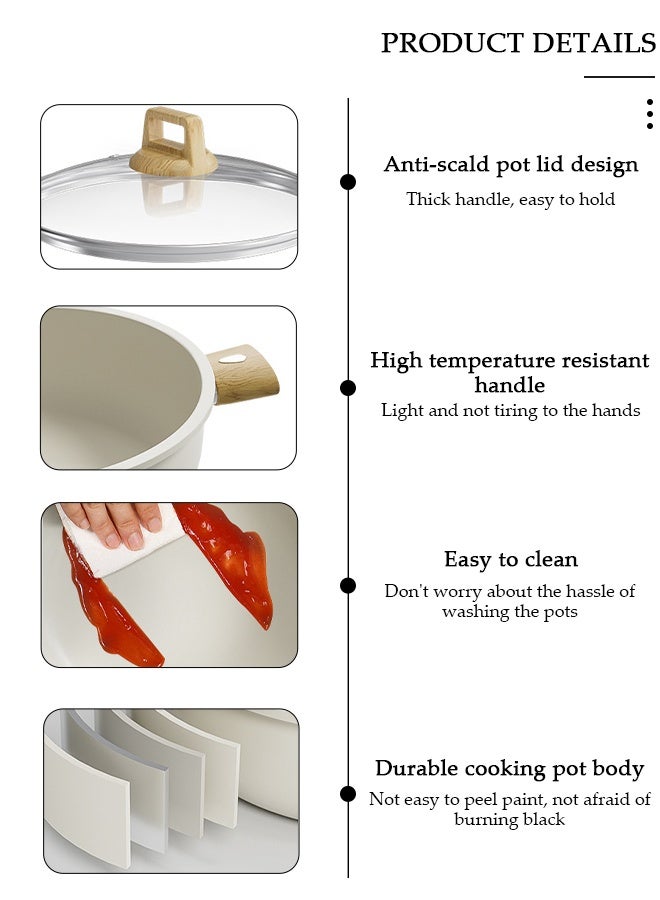 PRODUCT DETAILS

Anti-scald pot lid design
Thick handle, easy to hold

High temperature resistant handle
Light and not tiring to the hands

Easy to clean
Don't worry about the hassle of washing the pots

Durable cooking pot body
Not easy to peel paint, not afraid of burning black