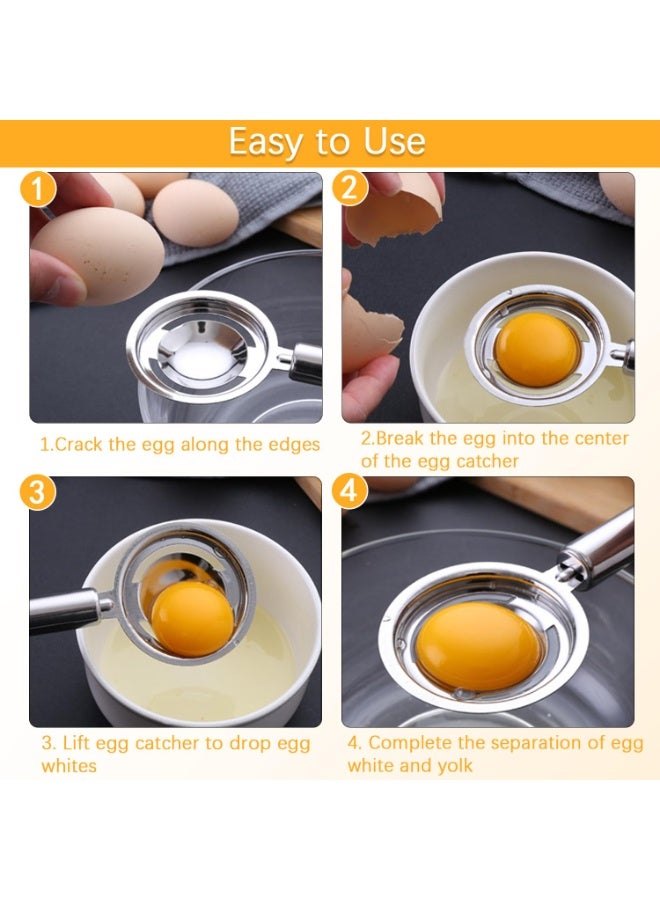 Easy to Use

1

1.Crack the egg along the edges

2

2.Break the egg into the center of the egg catcher

3

3. Lift egg catcher to drop egg whites

4

4. Complete the separation of egg white and yolk