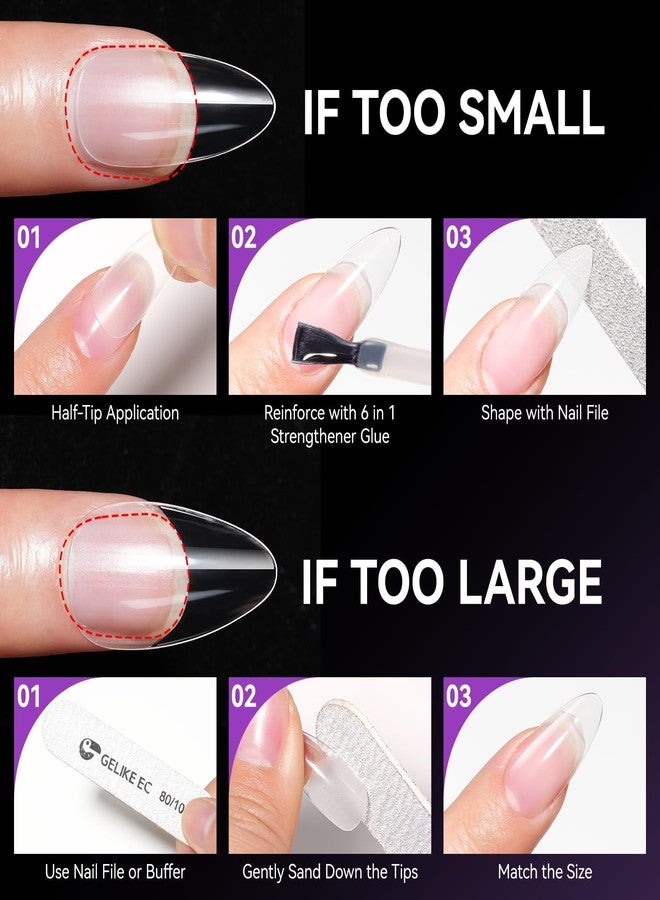 IF TOO SMALL

01

Half-Tip Application

02

Reinforce with 6 in 1 Strengthener Glue

03

Shape with Nail File

IF TOO LARGE

01

GELIKE EC 80/10

Use Nail File or Buffer

02

Gently Sand Down the Tips

03

Match the Size