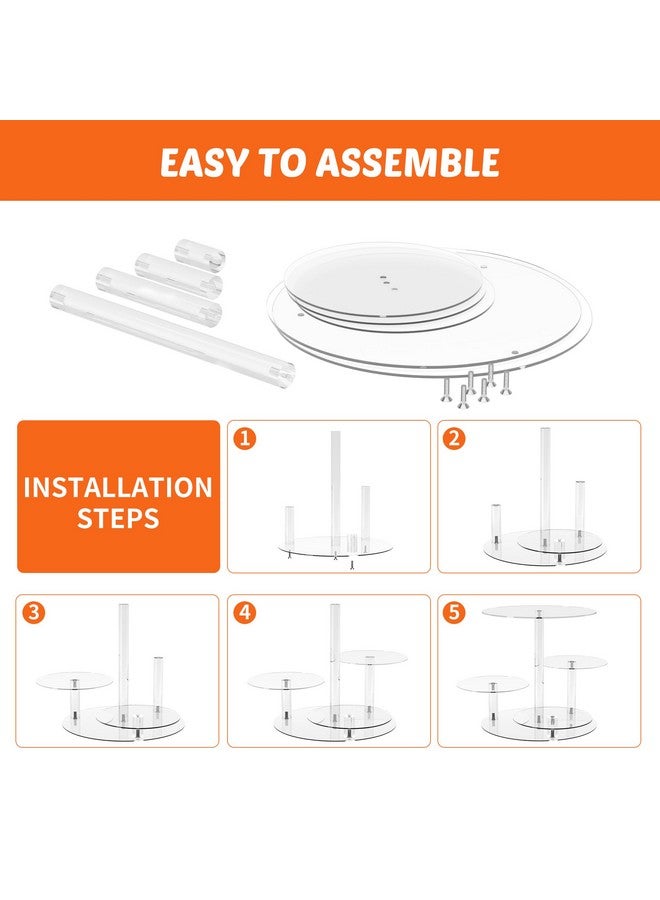 EASY TO ASSEMBLE

INSTALLATION STEPS

1

2

3

4

5