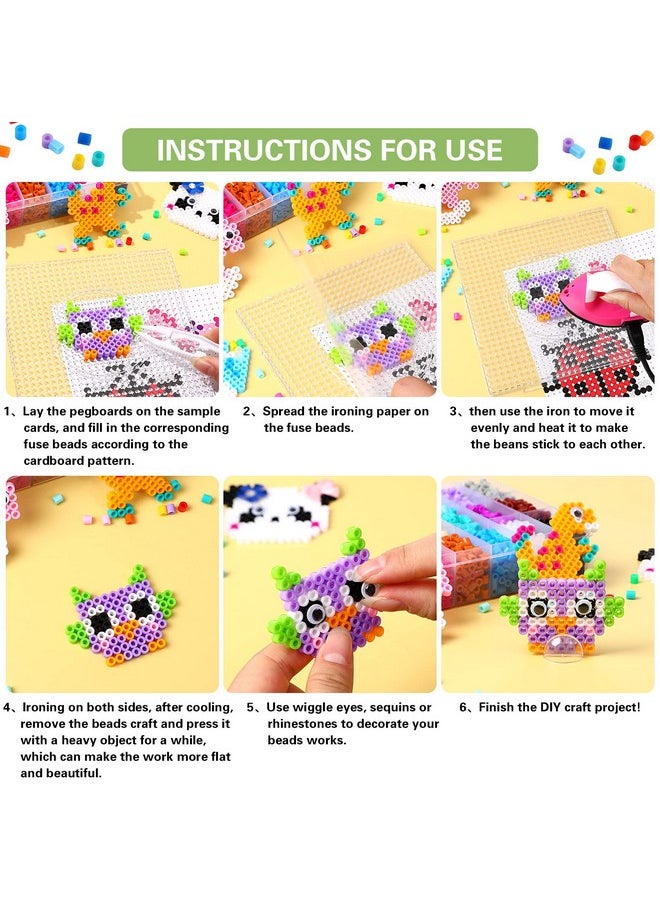 INSTRUCTIONS FOR USE

1、Lay the pegboards on the sample cards, and fill in the corresponding fuse beads according to the cardboard pattern.

2、Spread the ironing paper on the fuse beads.

3、then use the iron to move it evenly and heat it to make the beans stick to each other.

4、Ironing on both sides, after cooling, remove the beads craft and press it with a heavy object for a while, which can make the work more flat and beautiful.

5、Use wiggle eyes, sequins or rhinestones to decorate your beads works.

6、Finish the DIY craft project!