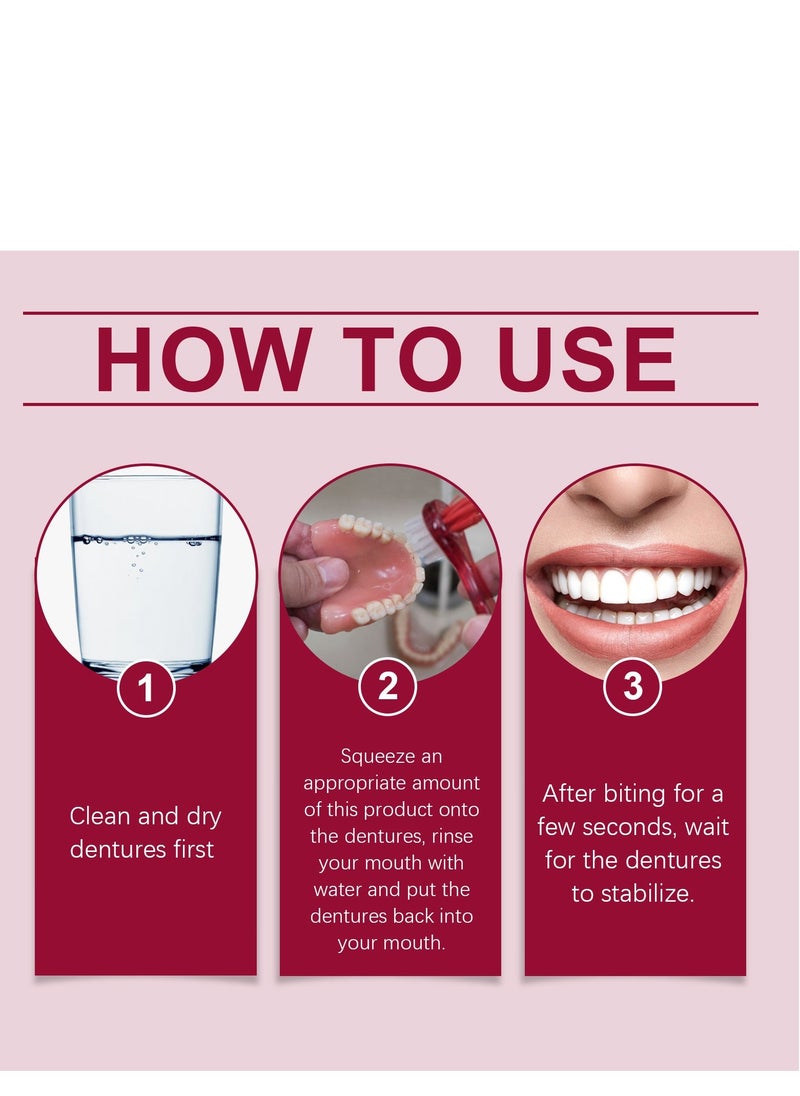 HOW TO USE

1

Clean and dry dentures first

2

Squeeze an appropriate amount of this product onto the dentures, rinse your mouth with water and put the dentures back into your mouth.

3

After biting for a few seconds, wait for the dentures to stabilize.