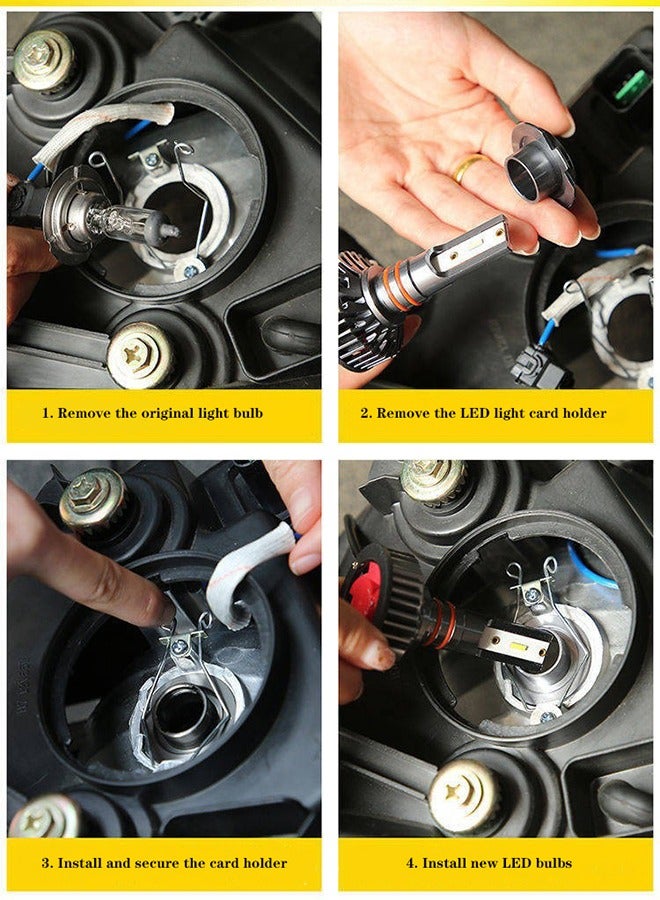 1. Remove the original light bulb

2. Remove the LED light card holder

3. Install and secure the card holder

4. Install new LED bulbs