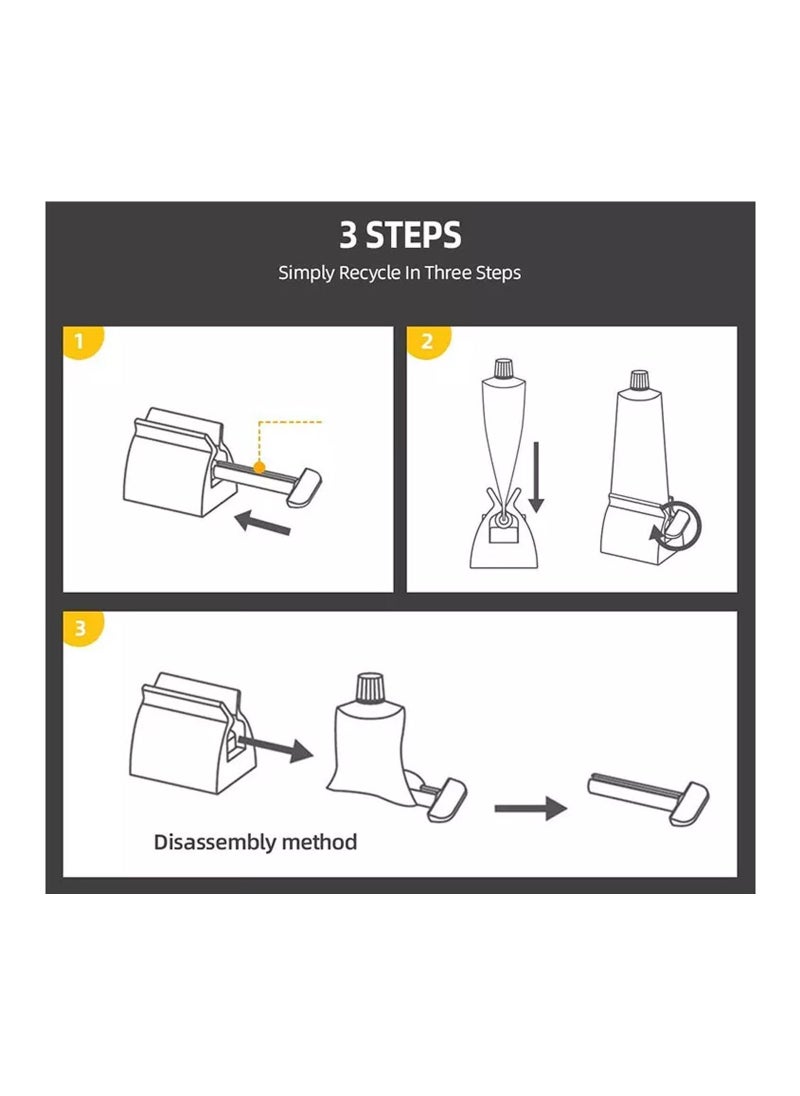 3 STEPS
Simply Recycle In Three Steps

1

2

3

Disassembly method