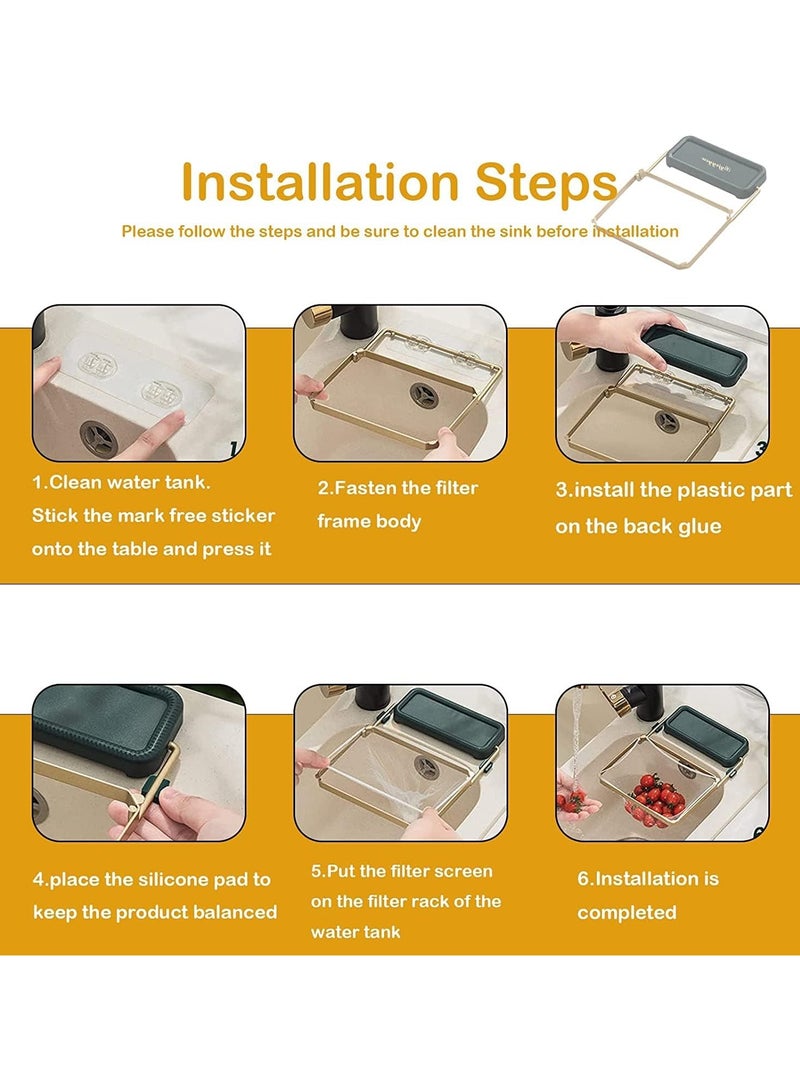 Installation Steps

Please follow the steps and be sure to clean the sink before installation

1.Clean water tank. Stick the mark free sticker onto the table and press it

2.Fasten the filter frame body

3.install the plastic part on the back glue

4.place the silicone pad to keep the product balanced

5.Put the filter screen on the filter rack of the water tank

6.Installation is completed