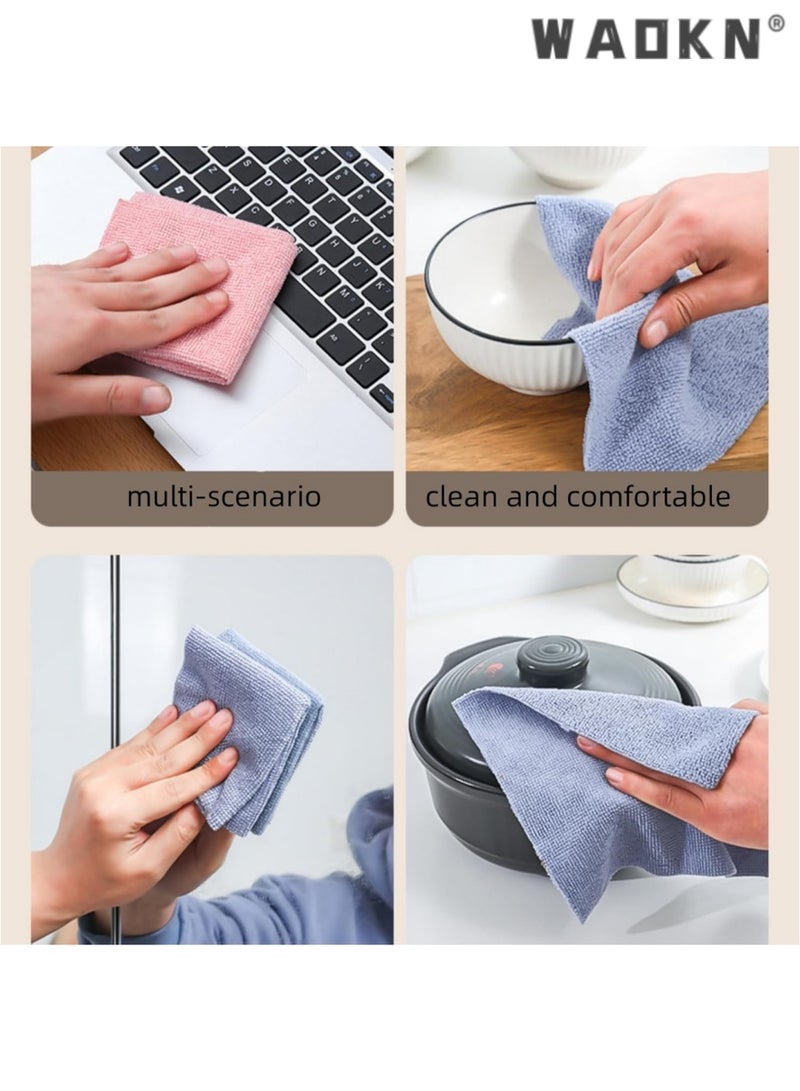 WAOKN®

multi-scenario

clean and comfortable