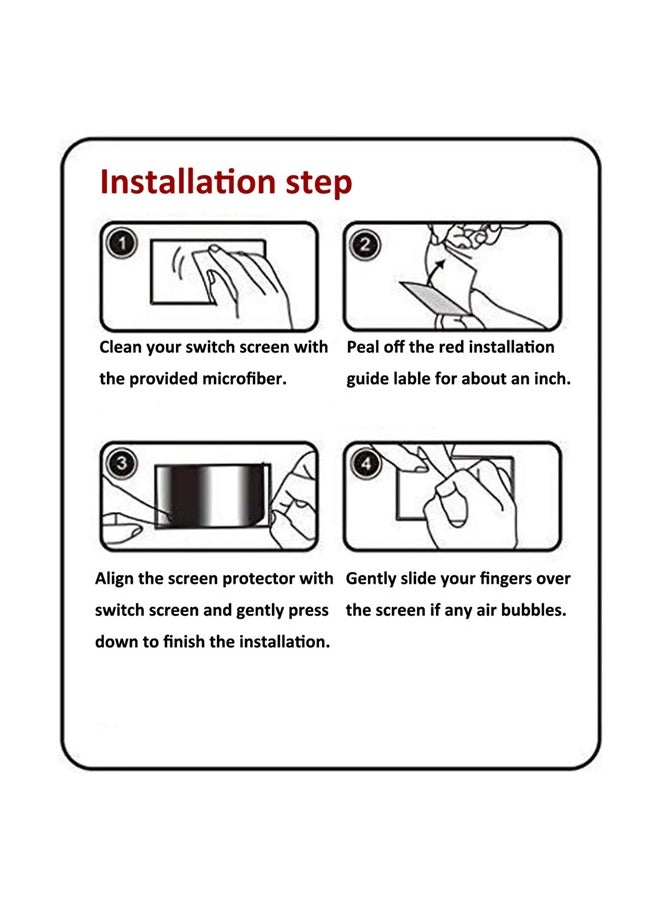 Installation step

1

Clean your switch screen with the provided microfiber.

2

Peal off the red installation guide lable for about an inch.

3

Align the screen protector with switch screen and gently press down to finish the installation.

4

Gently slide your fingers over the screen if any air bubbles.