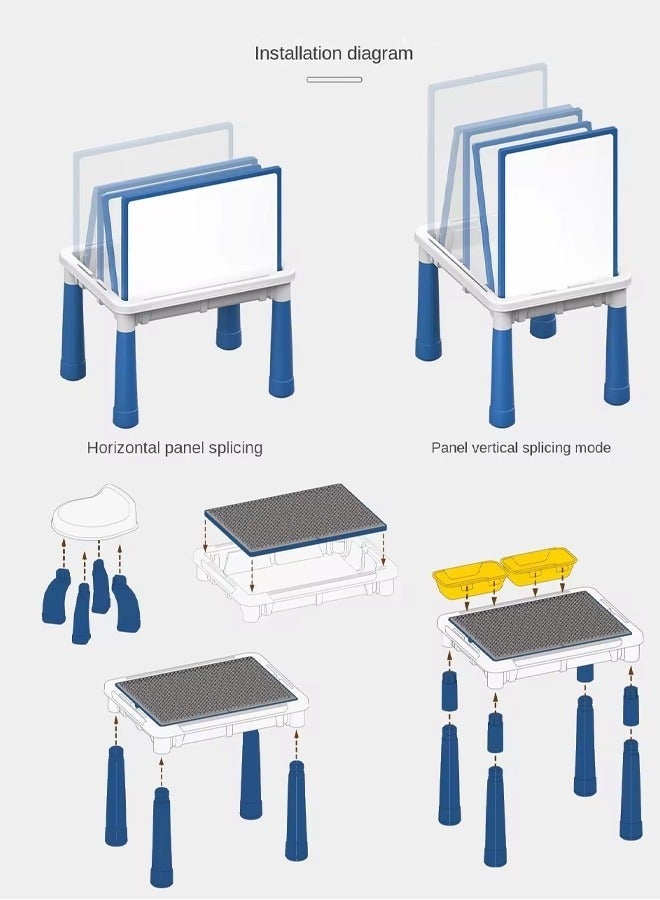 Installation diagram

Horizontal panel splicing

Panel vertical splicing mode