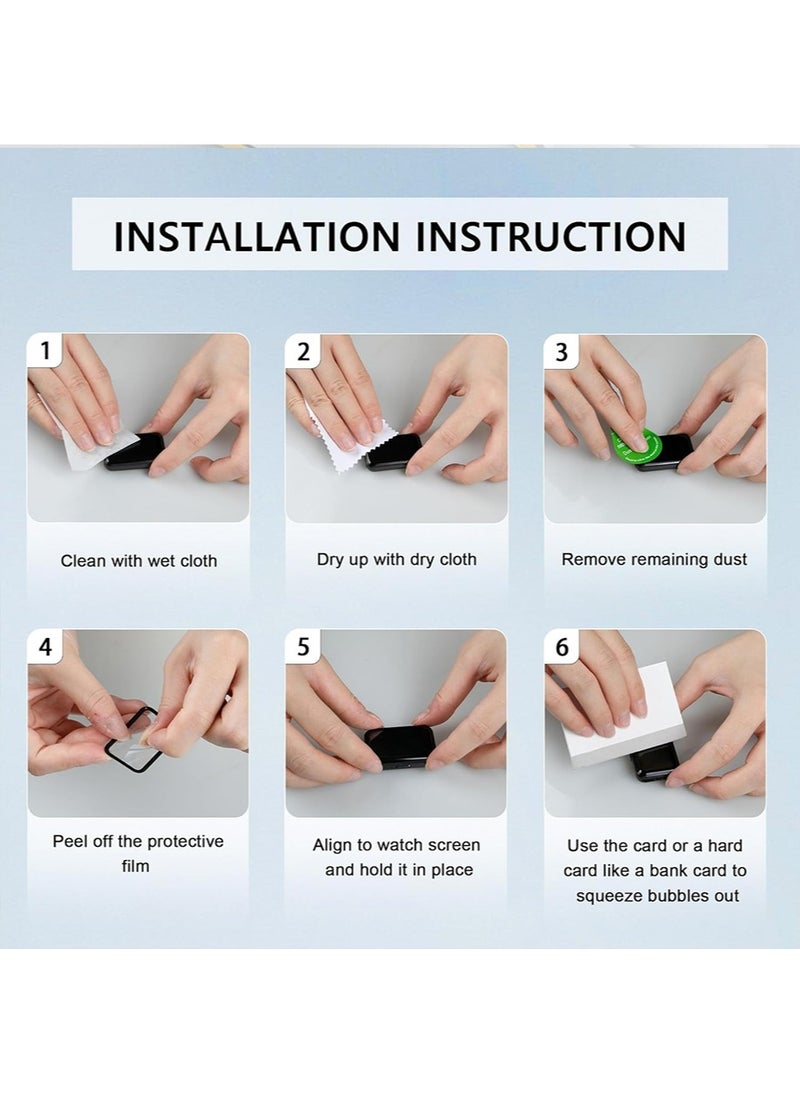 INSTALLATION INSTRUCTION

1

Clean with wet cloth

2

Dry up with dry cloth

3

Remove remaining dust

4

Peel off the protective film

5

Align to watch screen and hold it in place

6

Use the card or a hard card like a bank card to squeeze bubbles out