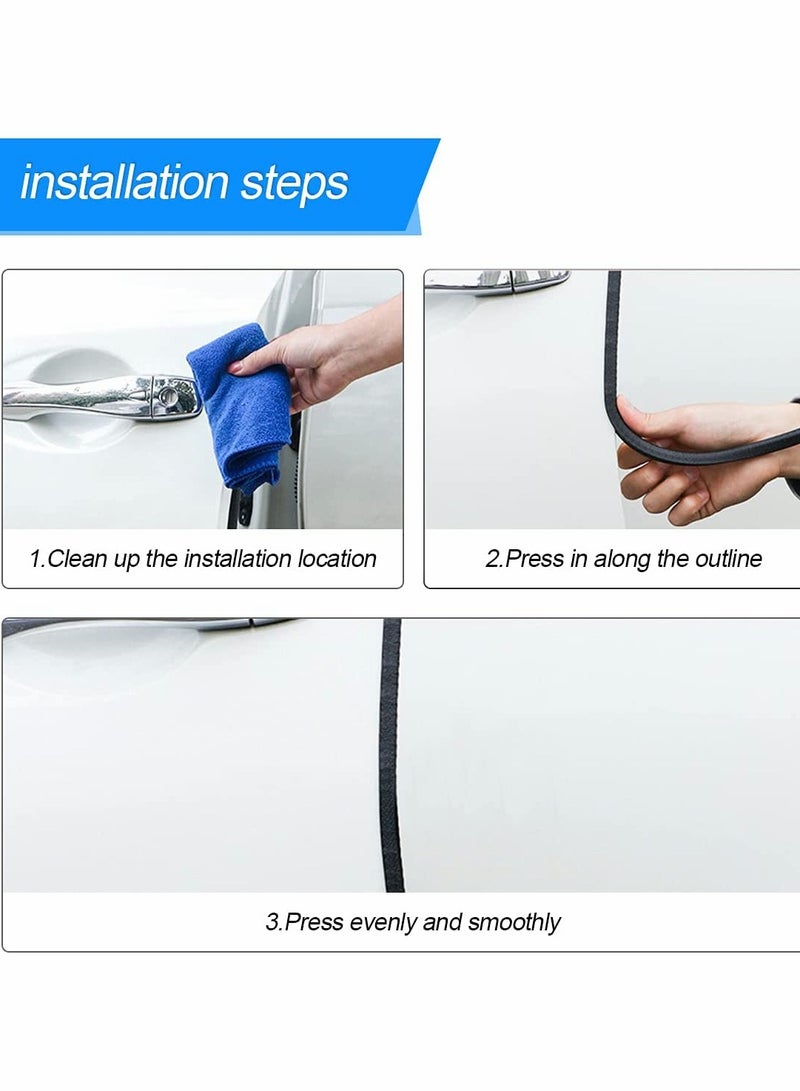 installation steps

1.Clean up the installation location

2.Press in along the outline

3.Press evenly and smoothly