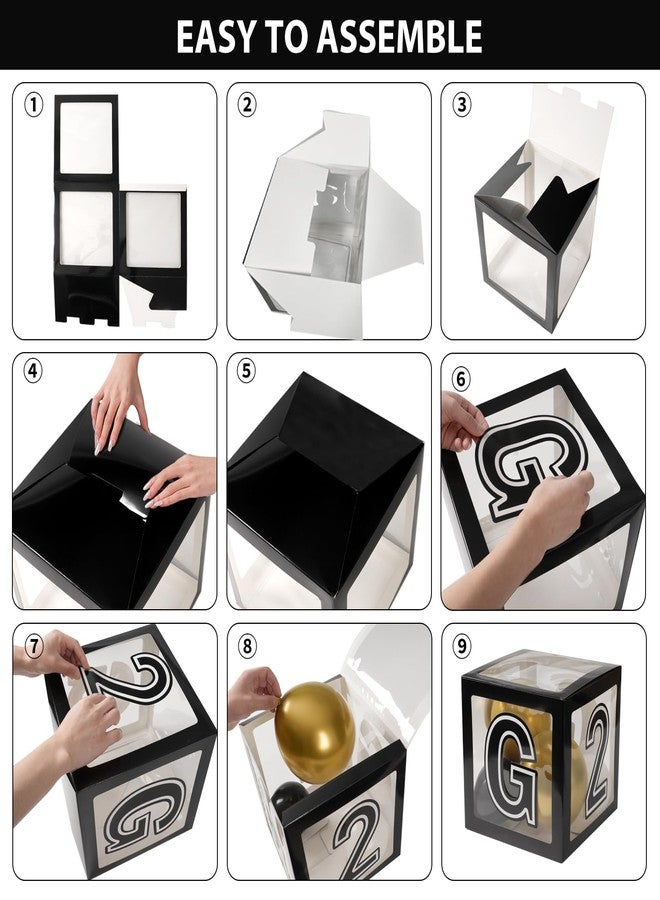 EASY TO ASSEMBLE

1

2

3

4

5

6

G

7

2

G

8

2

9

G

2