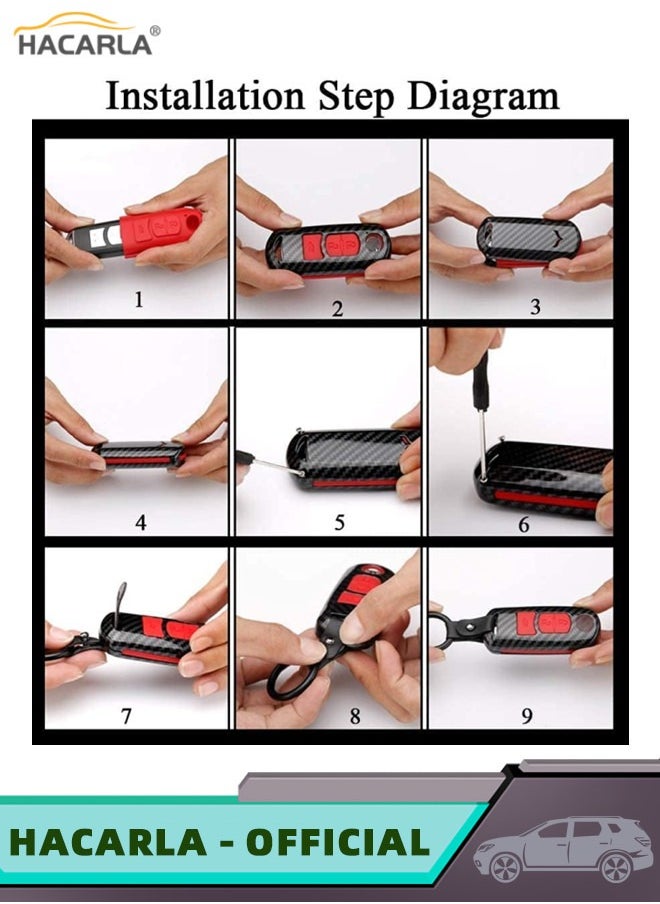 HACARLA®

Installation Step Diagram

1

2

3

4

5

6

7

8

9

HACARLA - OFFICIAL