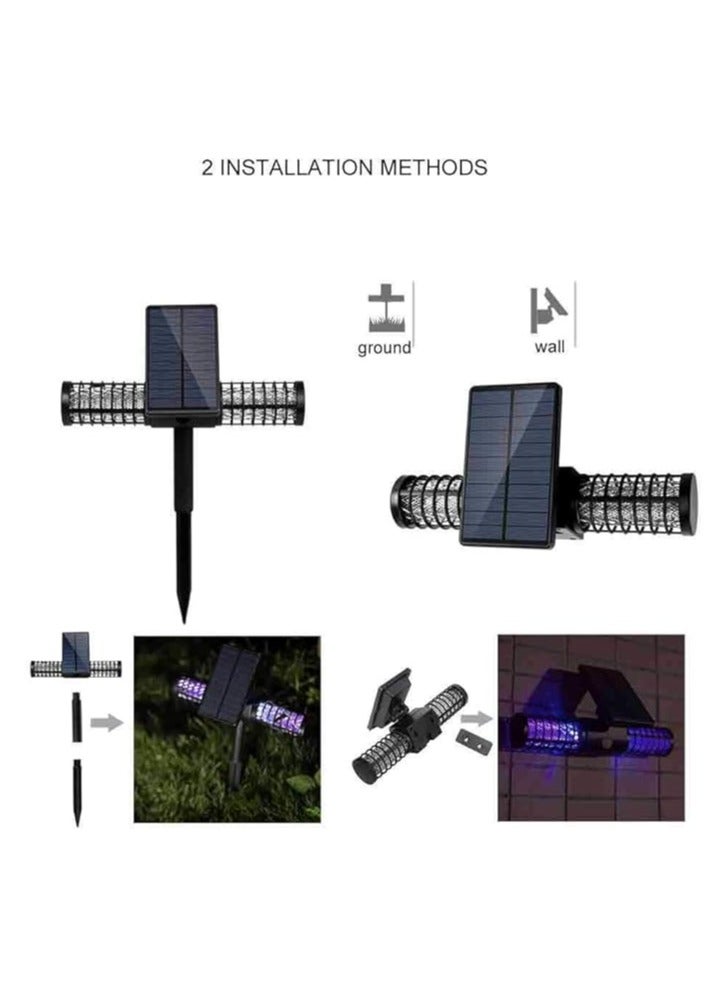 2 INSTALLATION METHODS

ground

wall