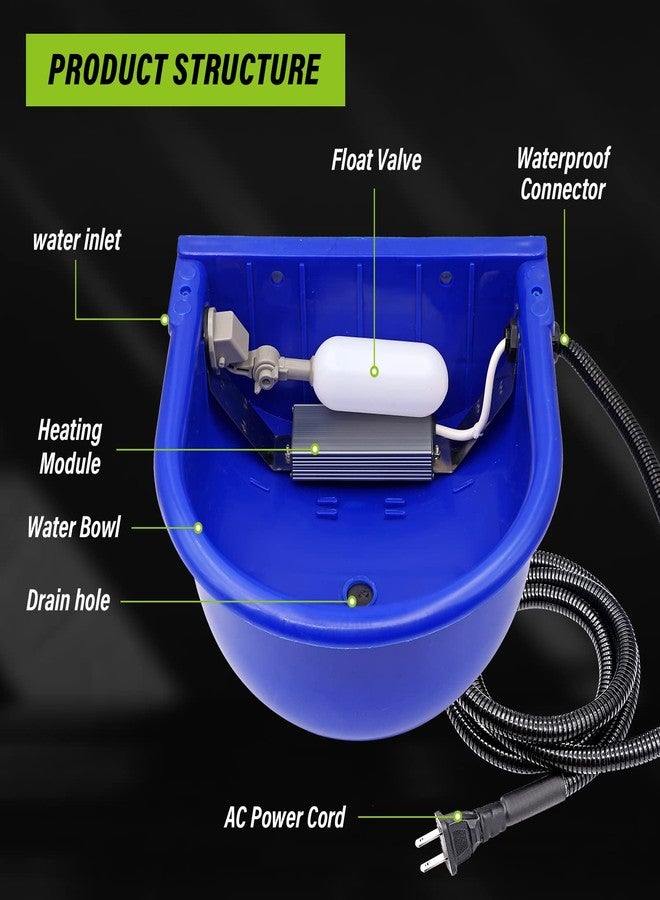 PRODUCT STRUCTURE

Float Valve

Waterproof Connector

water inlet

Heating Module

Water Bowl

Drain hole

AC Power Cord