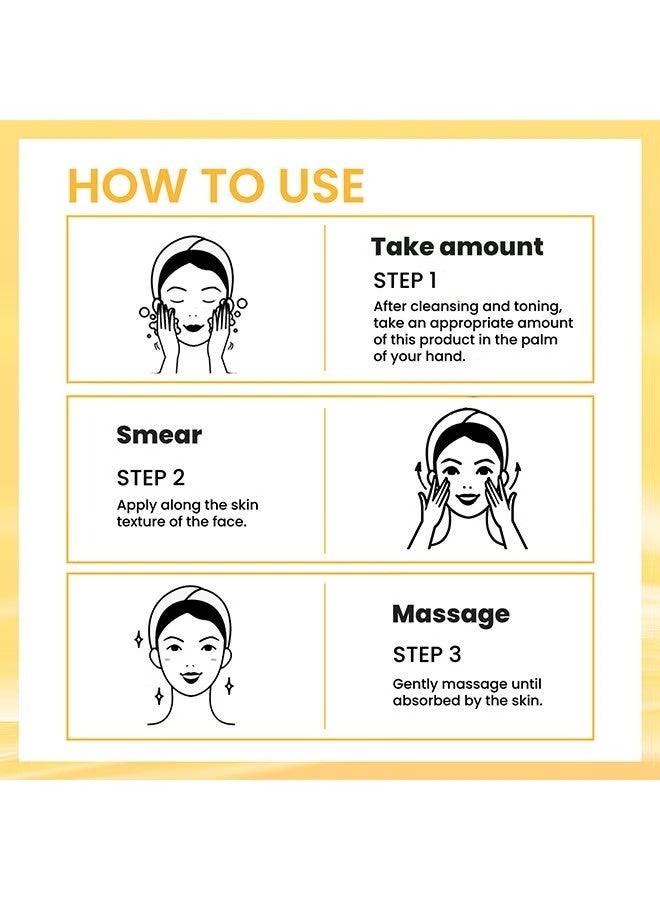 HOW TO USE

Take amount

STEP 1

After cleansing and toning, take an appropriate amount of this product in the palm of your hand.

Smear

STEP 2

Apply along the skin texture of the face.

Massage

STEP 3

Gently massage until absorbed by the skin.