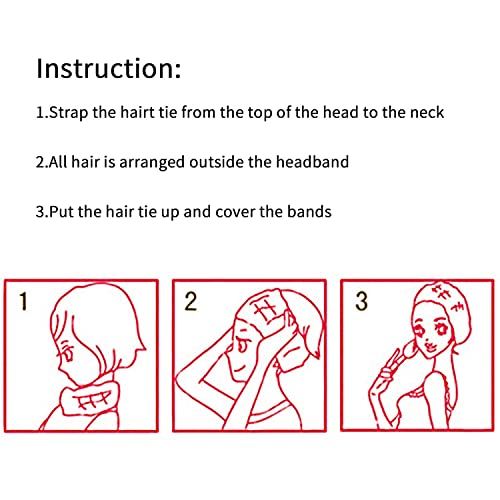 Instruction:

1.Strap the hairt tie from the top of the head to the neck

2.All hair is arranged outside the headband

3.Put the hair tie up and cover the bands

1

2

3