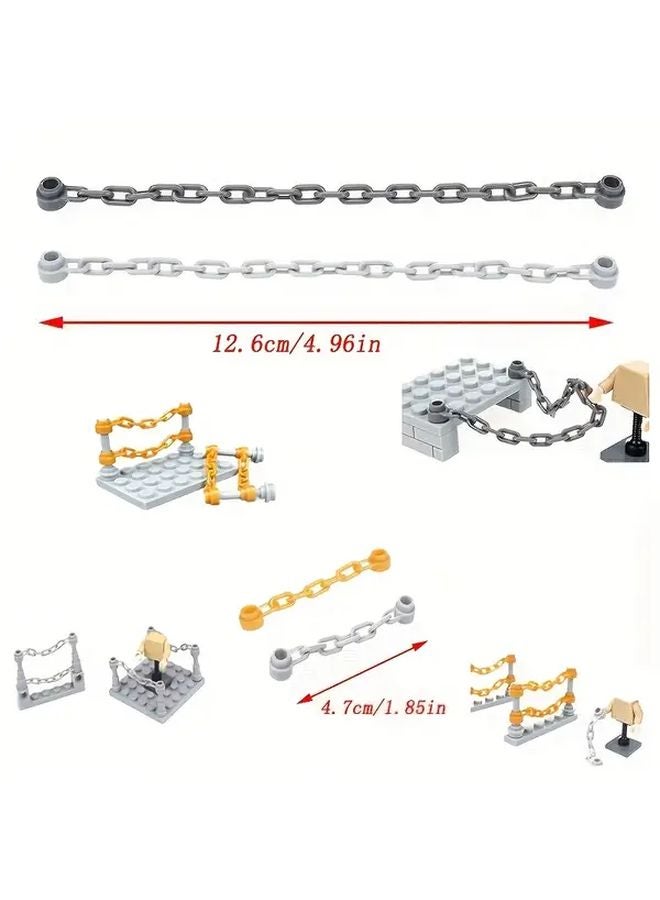 12.6cm/4.96in

4.7cm/1.85in