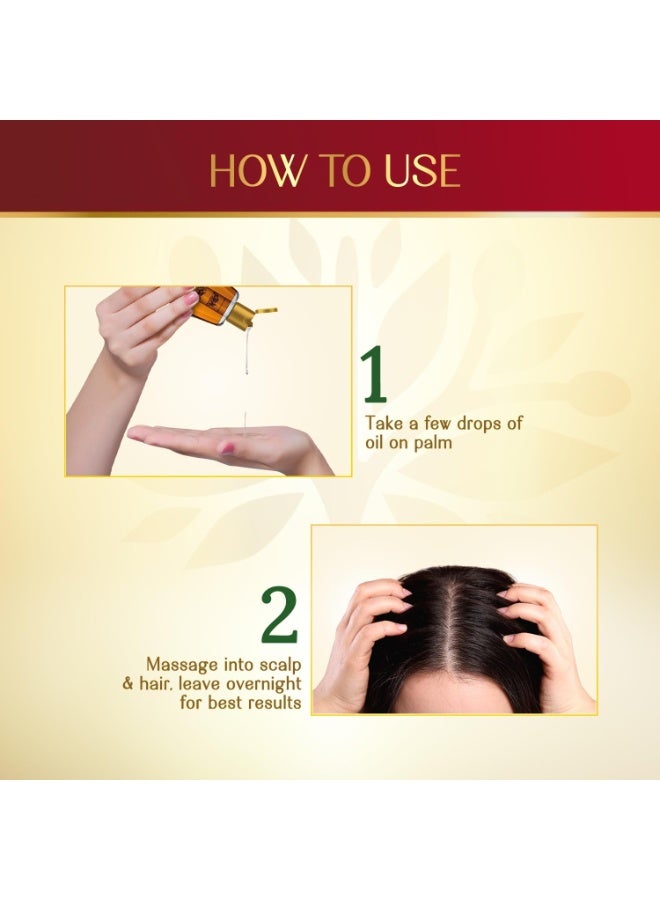 HOW TO USE

1
Take a few drops of oil on palm

2
Massage into scalp & hair, leave overnight for best results