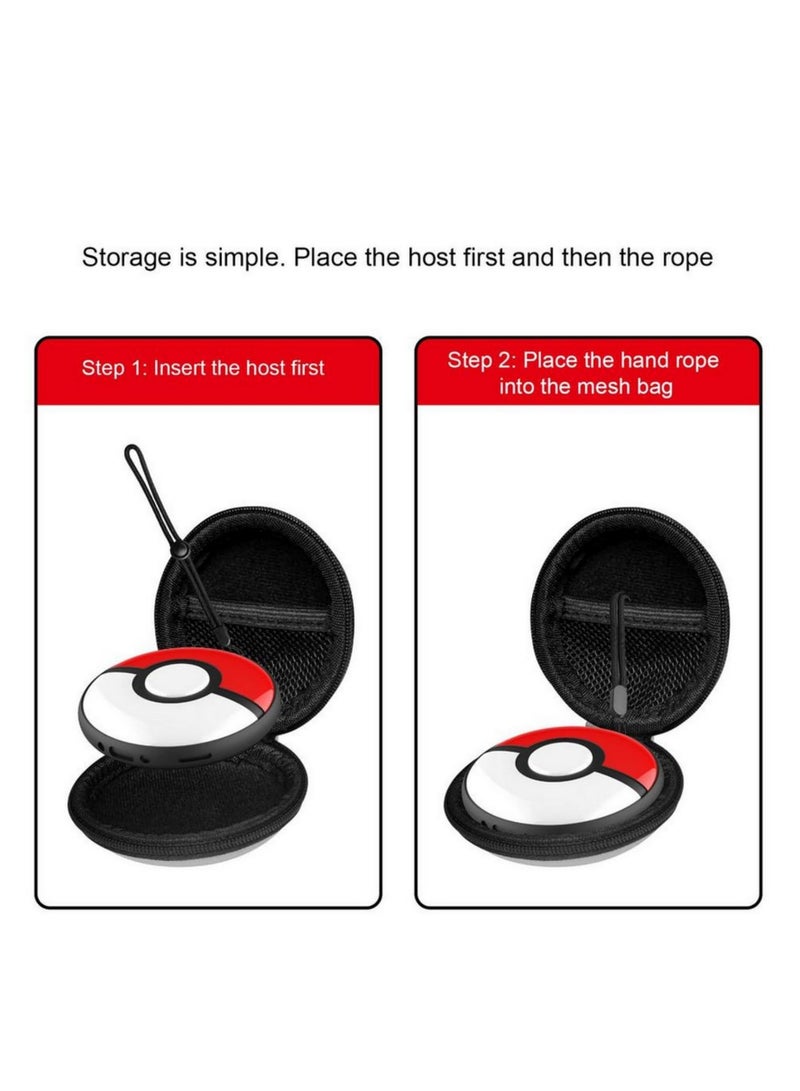 Storage is simple. Place the host first and then the rope

Step 1: Insert the host first

Step 2: Place the hand rope into the mesh bag