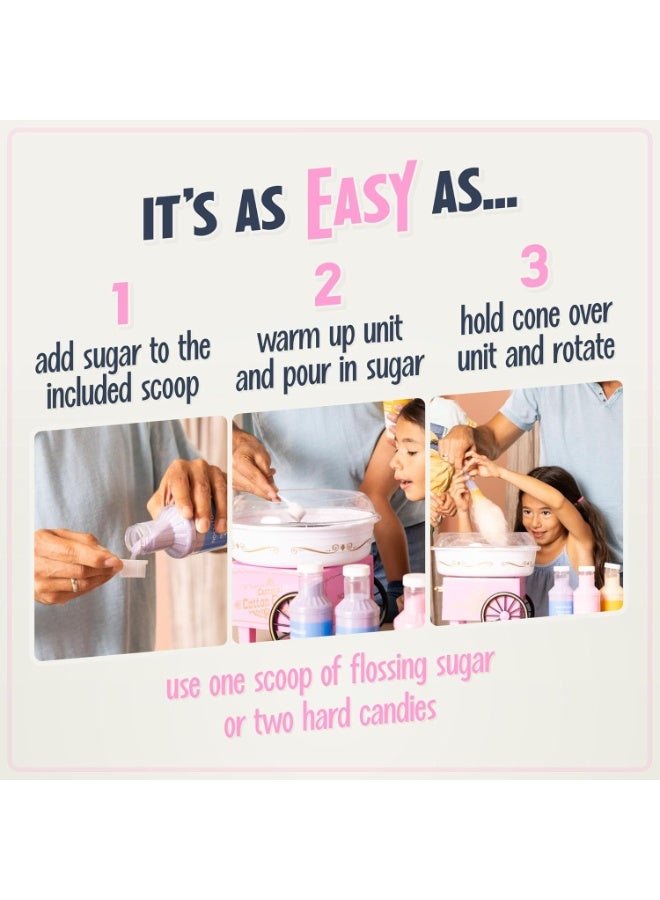 IT'S AS EASY AS...

1
add sugar to the included scoop

2
warm up unit and pour in sugar

3
hold cone over unit and rotate

Cotton

use one scoop of flossing sugar or two hard candies