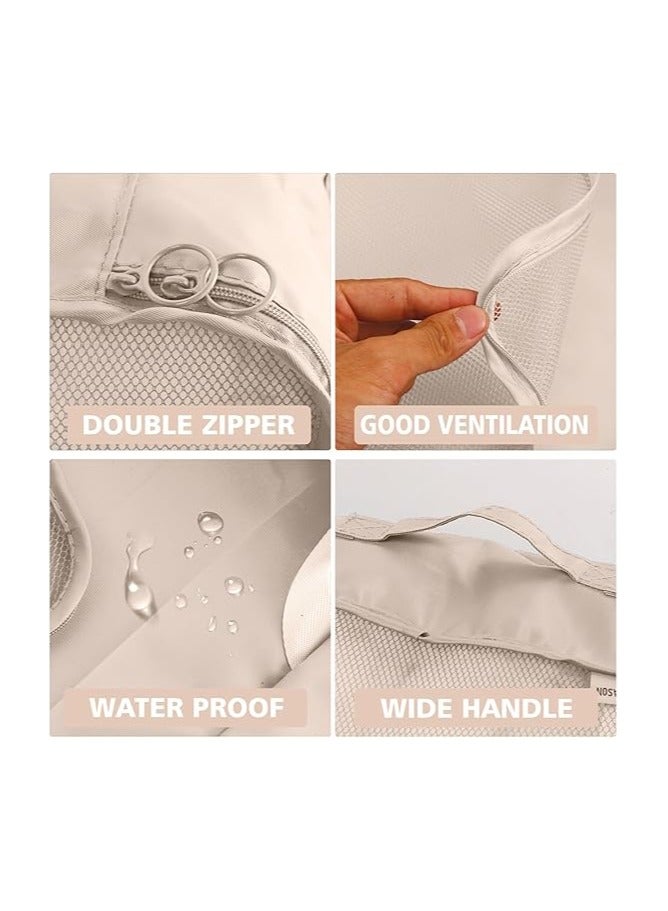 DOUBLE ZIPPER

GOOD VENTILATION

WATER PROOF

WIDE HANDLE