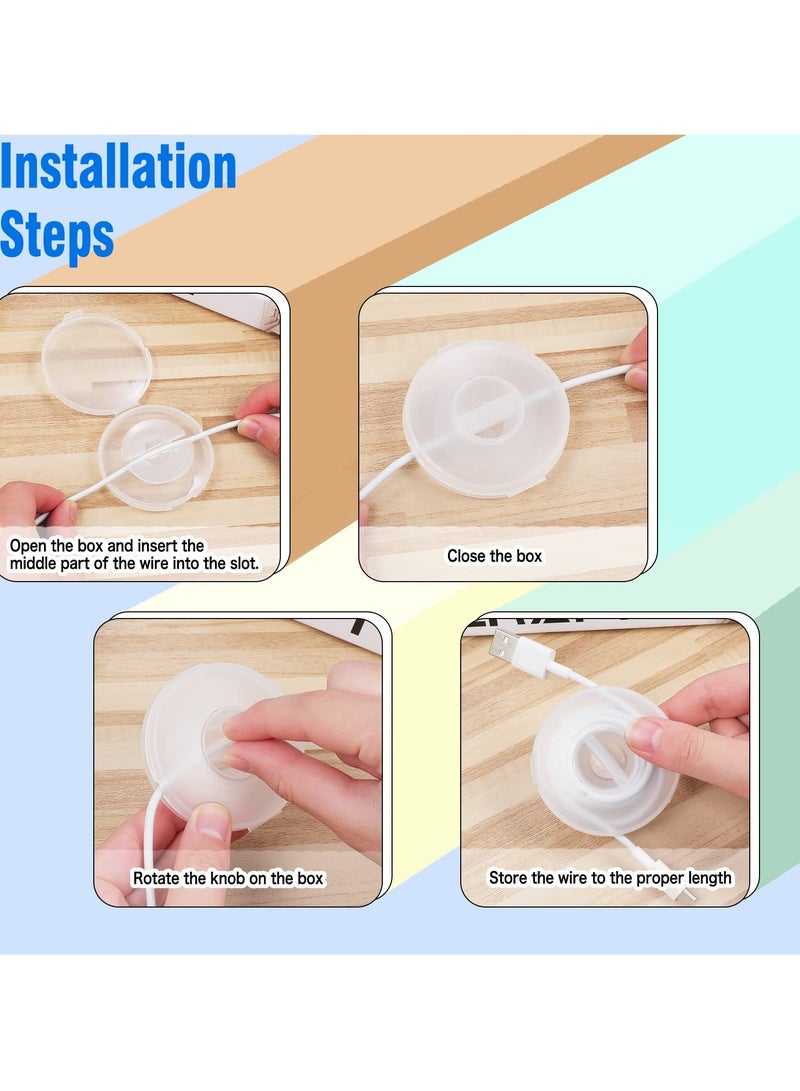 Installation Steps

Open the box and insert the middle part of the wire into the slot.

Close the box

Rotate the knob on the box

Store the wire to the proper length