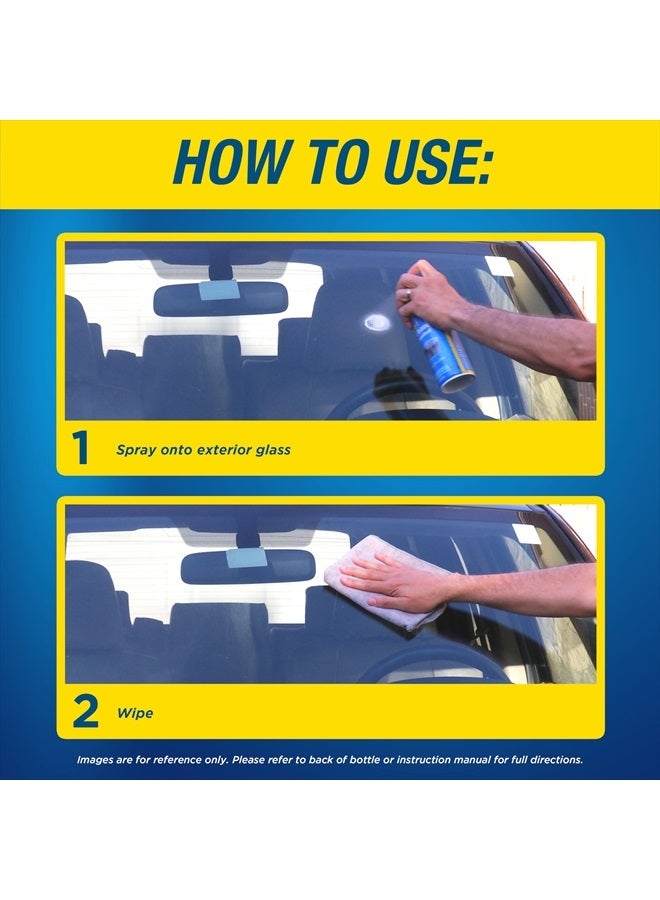 HOW TO USE:

1 Spray onto exterior glass

2 Wipe

Images are for reference only. Please refer to back of bottle or instruction manual for full directions.