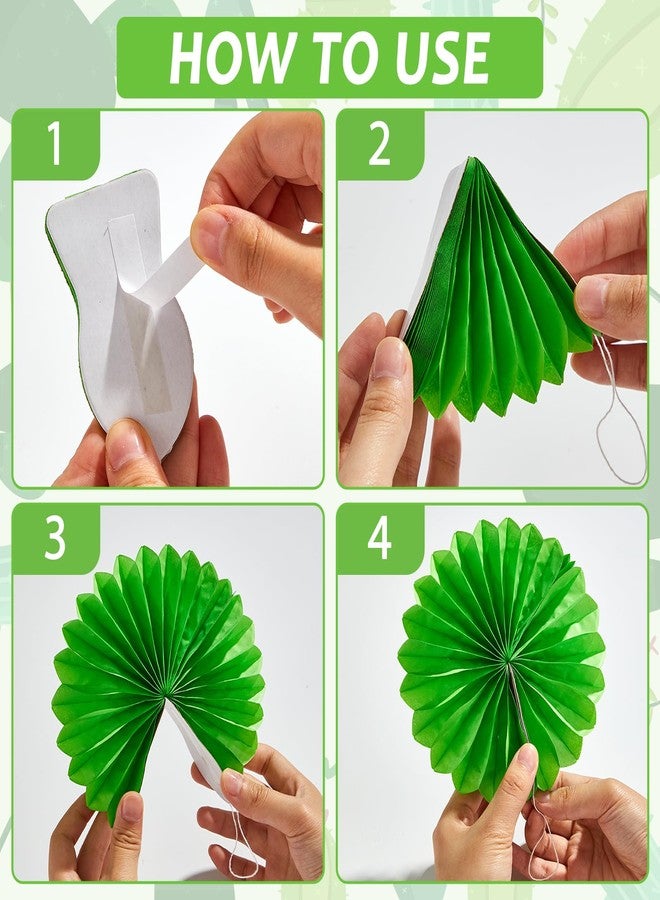 HOW TO USE

1

2

3

4