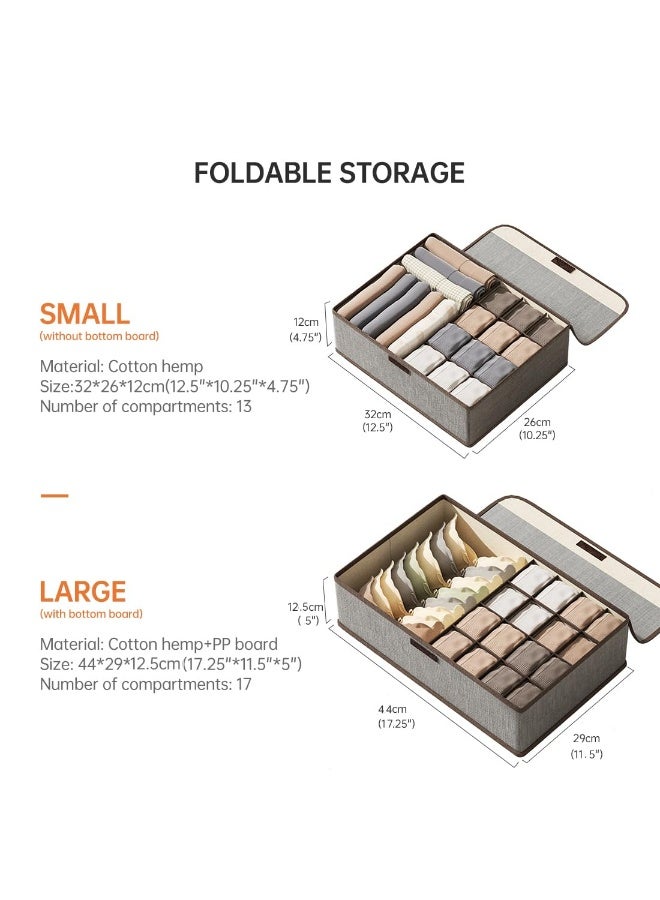 FOLDABLE STORAGE

SMALL
(without bottom board)

Material: Cotton hemp
Size:32*26*12cm(12.5"*10.25"*4.75")
Number of compartments: 13

12cm
(4.75")

32cm
(12.5")

26cm
(10.25")

LARGE
(with bottom board)

Material: Cotton hemp+PP board
Size: 44*29*12.5cm(17.25"*11.5"*5")
Number of compartments: 17

12.5cm
( 5")

44cm
(17.25")

29cm
(11.5")